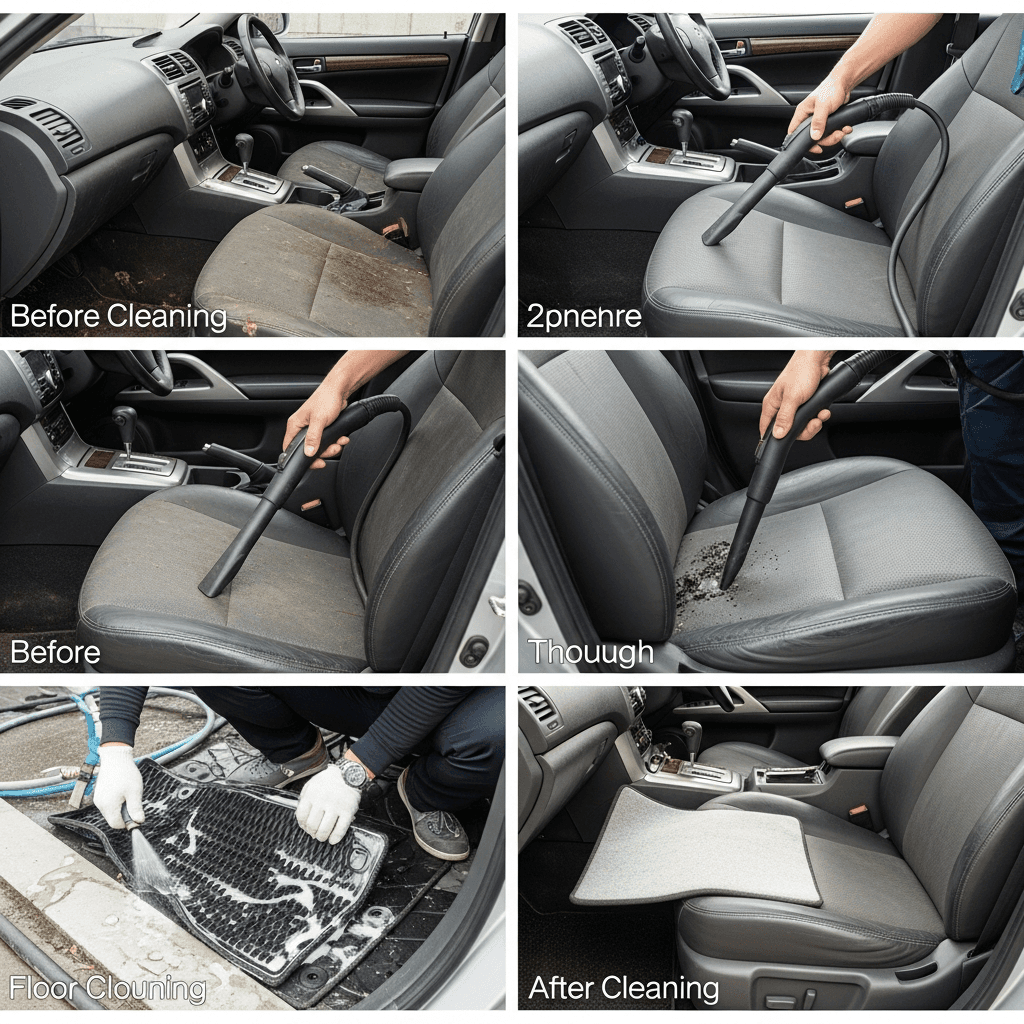 Before Cleaning

2pnenre

Before

Thouugh

Floor Clouning

After Cleaning