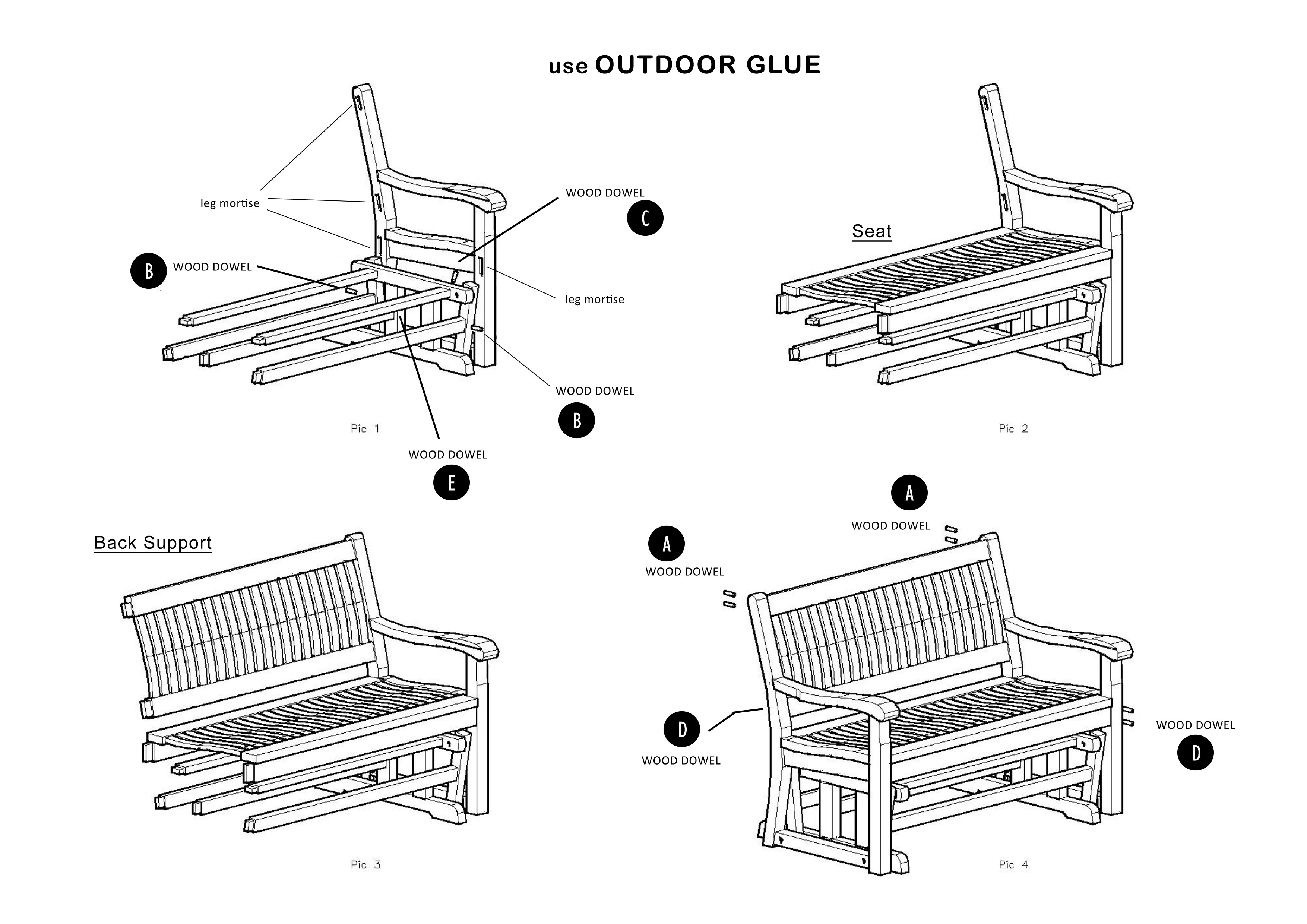 use OUTDOOR GLUE

leg mortise

WOOD DOWEL
C

B
WOOD DOWEL

leg mortise

WOOD DOWEL
B

Pic 1

WOOD DOWEL
E

Seat

Pic 2

Back Support

Pic 3

A
WOOD DOWEL

A
WOOD DOWEL

D
WOOD DOWEL

WOOD DOWEL
D

Pic 4