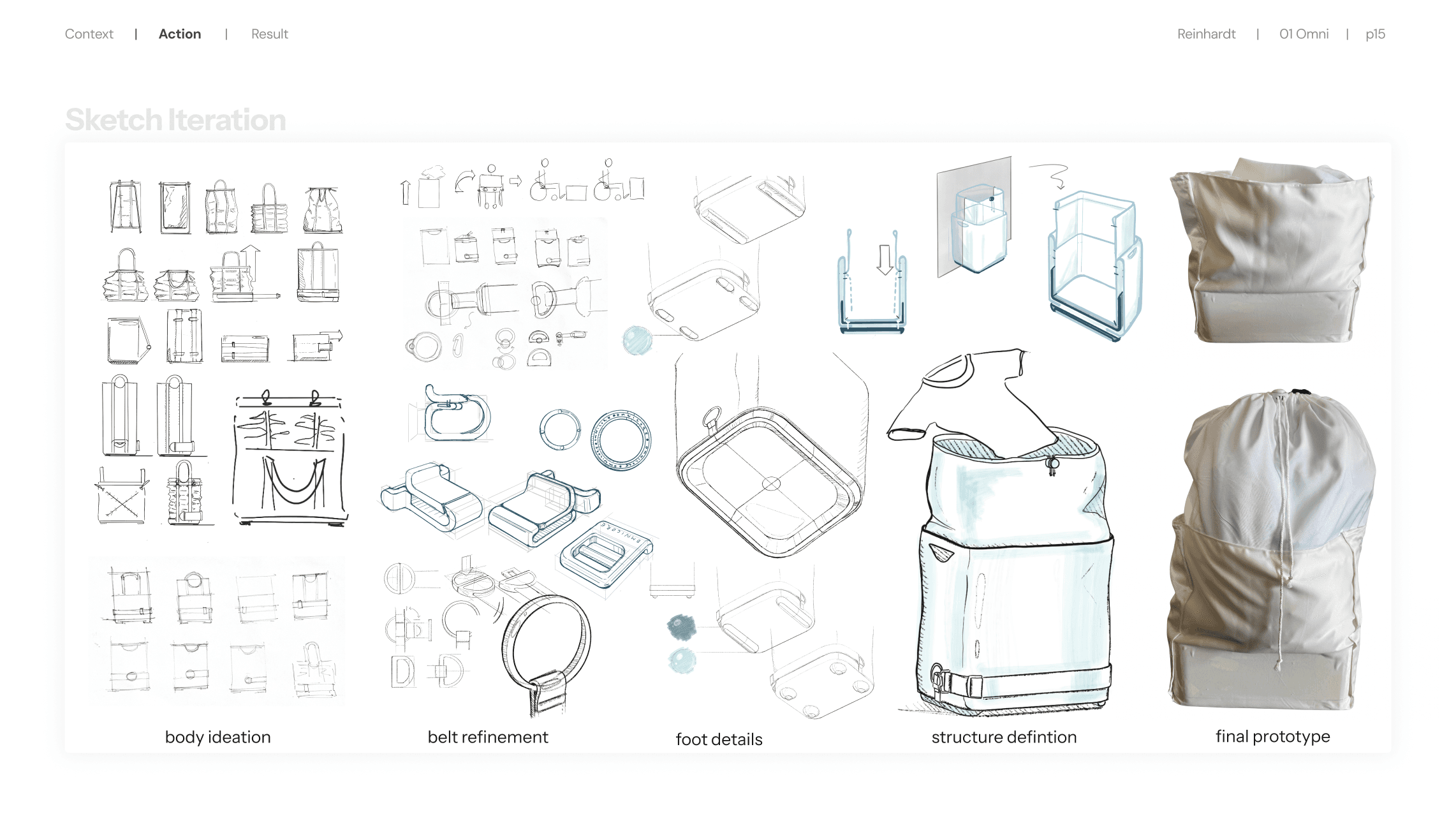 Context | Action | Result

Reinhardt | 01 Omni | p15

Sketch Iteration

body ideation

belt refinement

foot details

structure defintion

final prototype