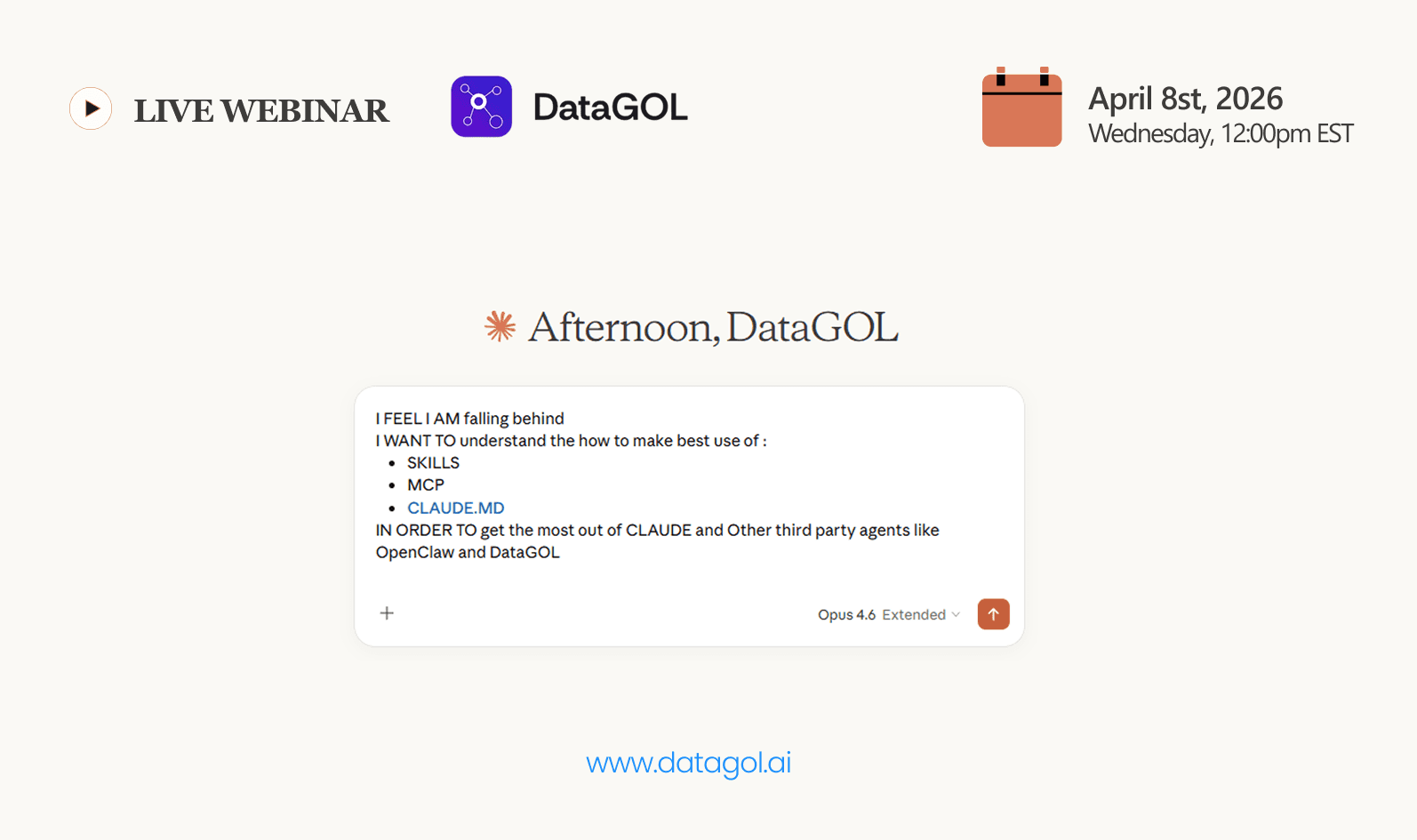 LIVE WEBINAR

DataGOL

April 8st, 2026
Wednesday, 12:00pm EST

Afternoon, DataGOL

I FEEL I AM falling behind
I WANT TO understand the how to make best use of :
• SKILLS
• MCP
• CLAUDE.MD
IN ORDER TO get the most out of CLAUDE and Other third party agents like OpenClaw and DataGOL

+

Opus 4.6 Extended

www.datagol.ai