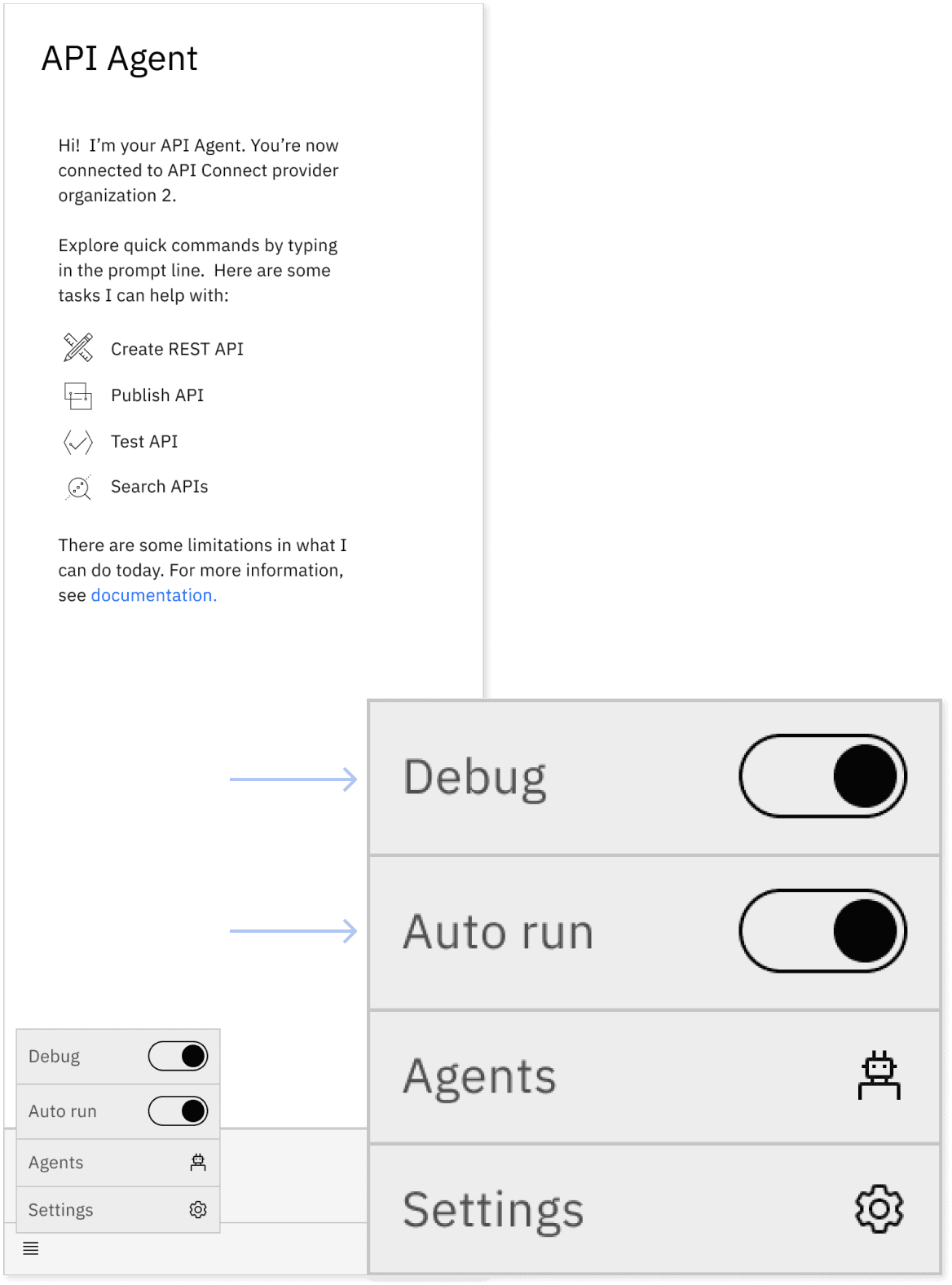 API Agent

Hi! I'm your API Agent. You're now connected to API Connect provider organization 2.

Explore quick commands by typing in the prompt line. Here are some tasks I can help with:

Create REST API

Publish API

Test API

Search APIs

There are some limitations in what I can do today. For more information, see documentation.

Debug

Auto run

Agents

Settings

Debug

Auto run

Agents

Settings