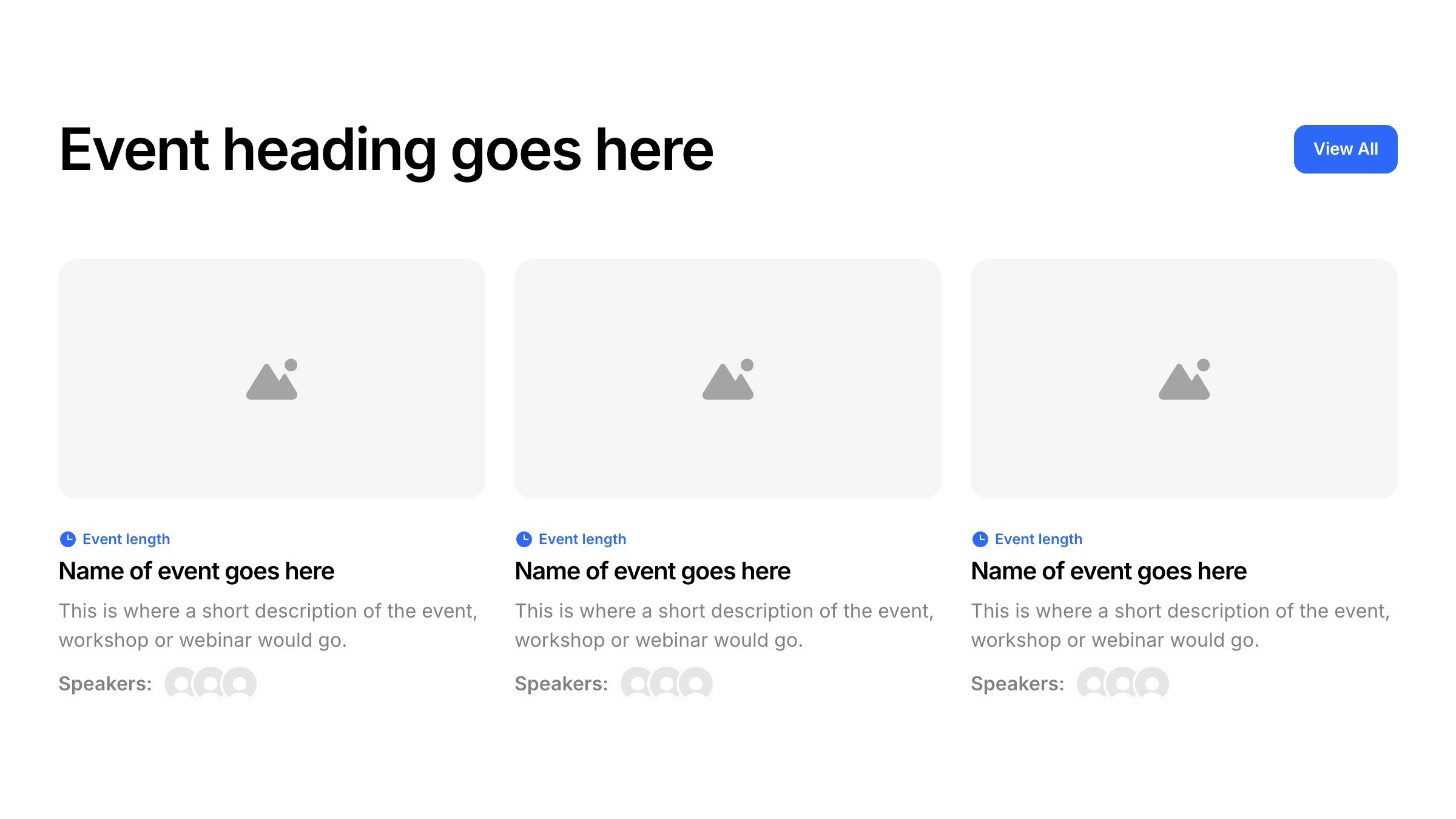 Event heading goes here

View All

Event length

Name of event goes here

This is where a short description of the event, workshop or webinar would go.

Speakers:

Event length

Name of event goes here

This is where a short description of the event, workshop or webinar would go.

Speakers:

Event length

Name of event goes here

This is where a short description of the event, workshop or webinar would go.

Speakers: