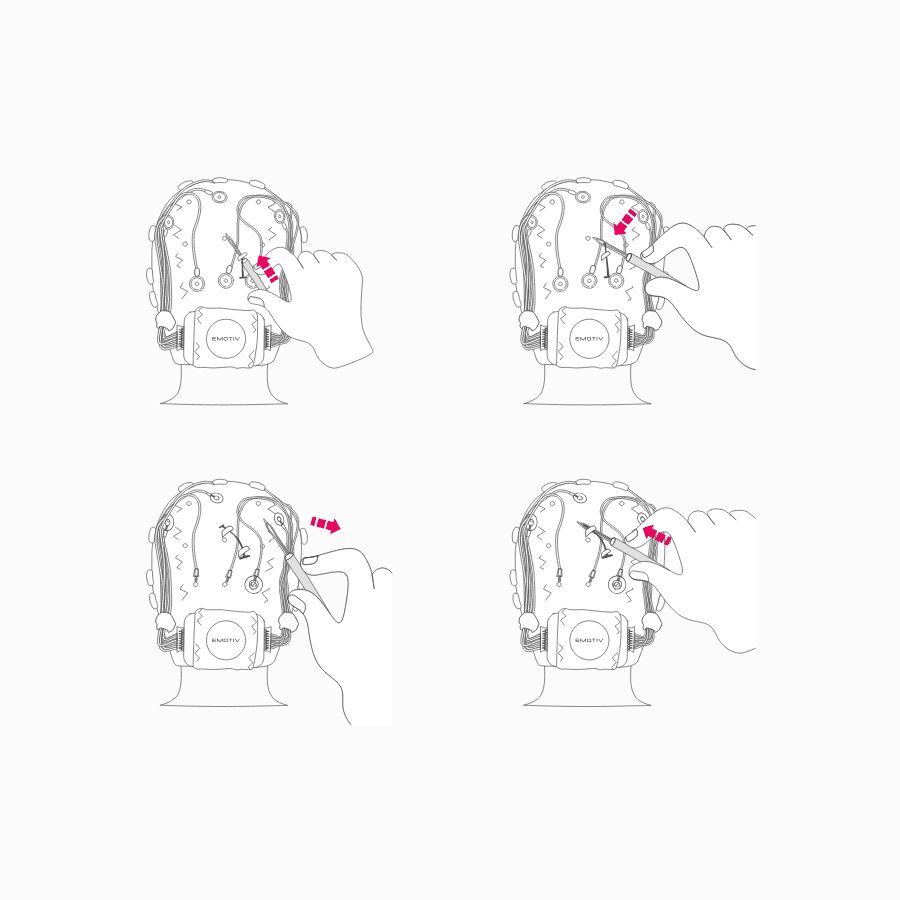 EMOTIV

EMOTIV

EMOTIV

EMOTIV