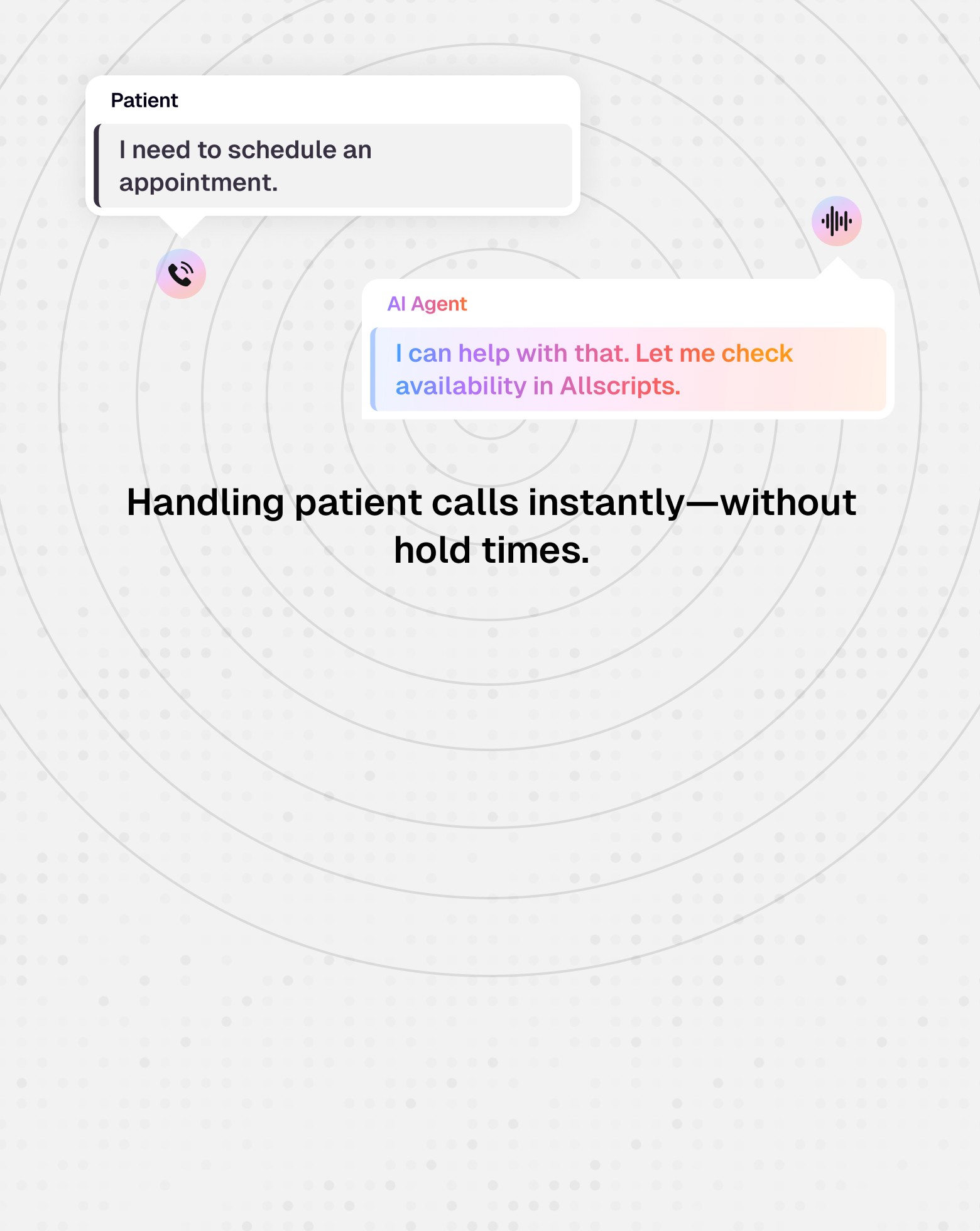 Patient

I need to schedule an appointment.

AI Agent

I can help with that. Let me check availability in Allscripts.

Handling patient calls instantly—without hold times.