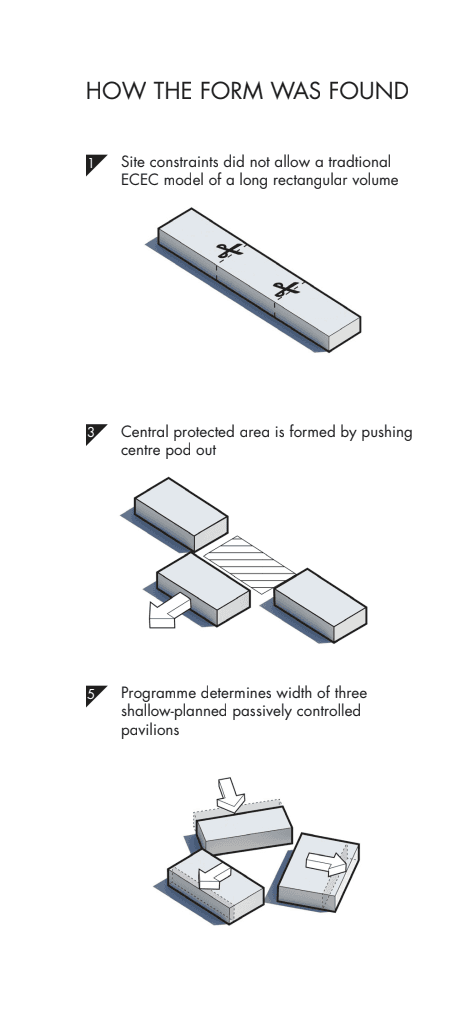 HOW THE FORM WAS FOUND

1 Site constraints did not allow a tradtional ECEC model of a long rectangular volume

3 Central protected area is formed by pushing centre pod out

5 Programme determines width of three shallow-planned passively controlled pavilions