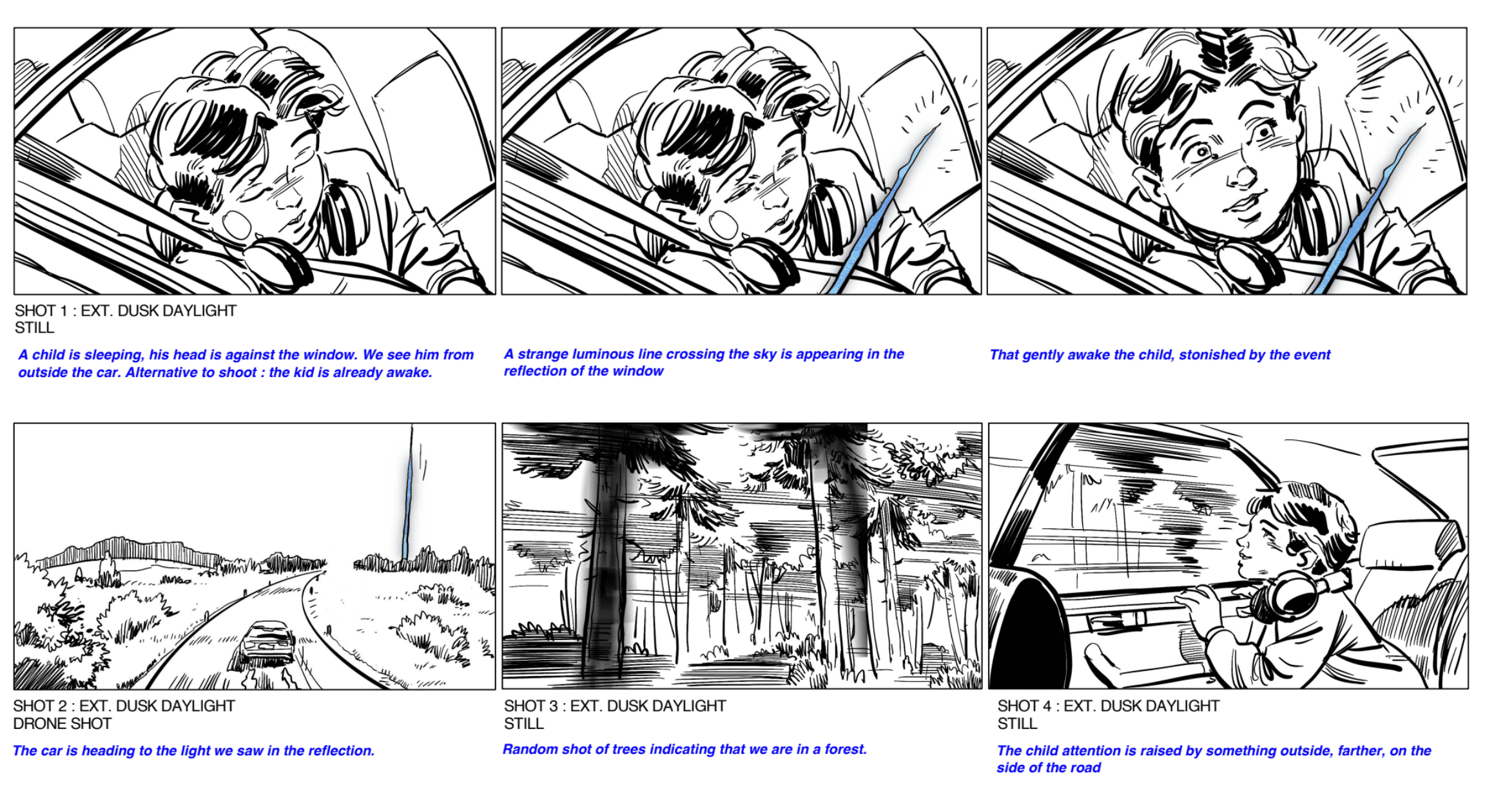 SHOT 1 : EXT. DUSK DAYLIGHT
STILL

A child is sleeping, his head is against the window. We see him from outside the car. Alternative to shoot : the kid is already awake.

A strange luminous line crossing the sky is appearing in the reflection of the window

That gently awake the child, stonished by the event

SHOT 2 : EXT. DUSK DAYLIGHT
DRONE SHOT

The car is heading to the light we saw in the reflection.

SHOT 3 : EXT. DUSK DAYLIGHT
STILL

Random shot of trees indicating that we are in a forest.

SHOT 4 : EXT. DUSK DAYLIGHT
STILL

The child attention is raised by something outside, farther, on the side of the road