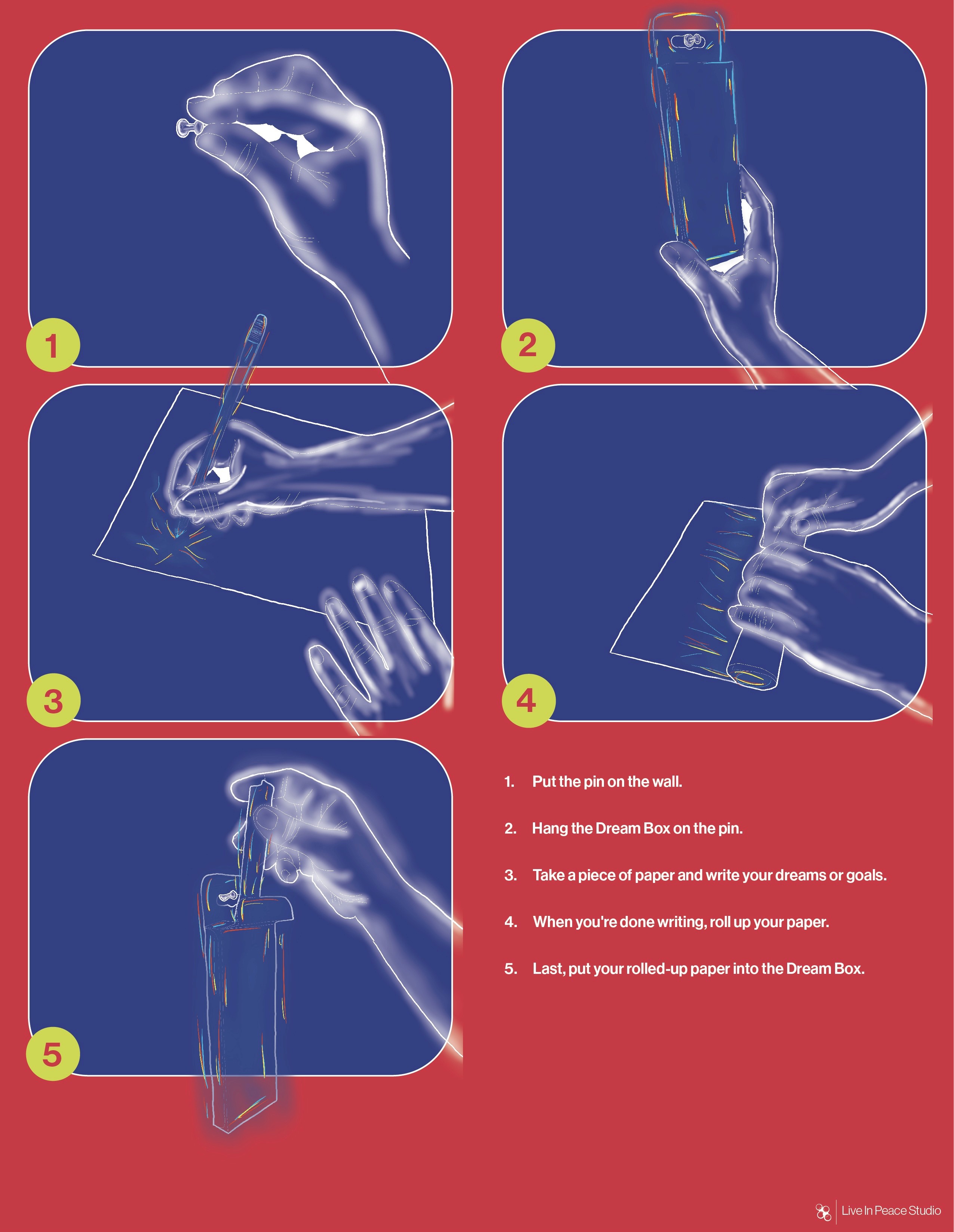 1

2

3

4

5

1. Put the pin on the wall.

2. Hang the Dream Box on the pin.

3. Take a piece of paper and write your dreams or goals.

4. When you're done writing, roll up your paper.

5. Last, put your rolled-up paper into the Dream Box.

Live In Peace Studio