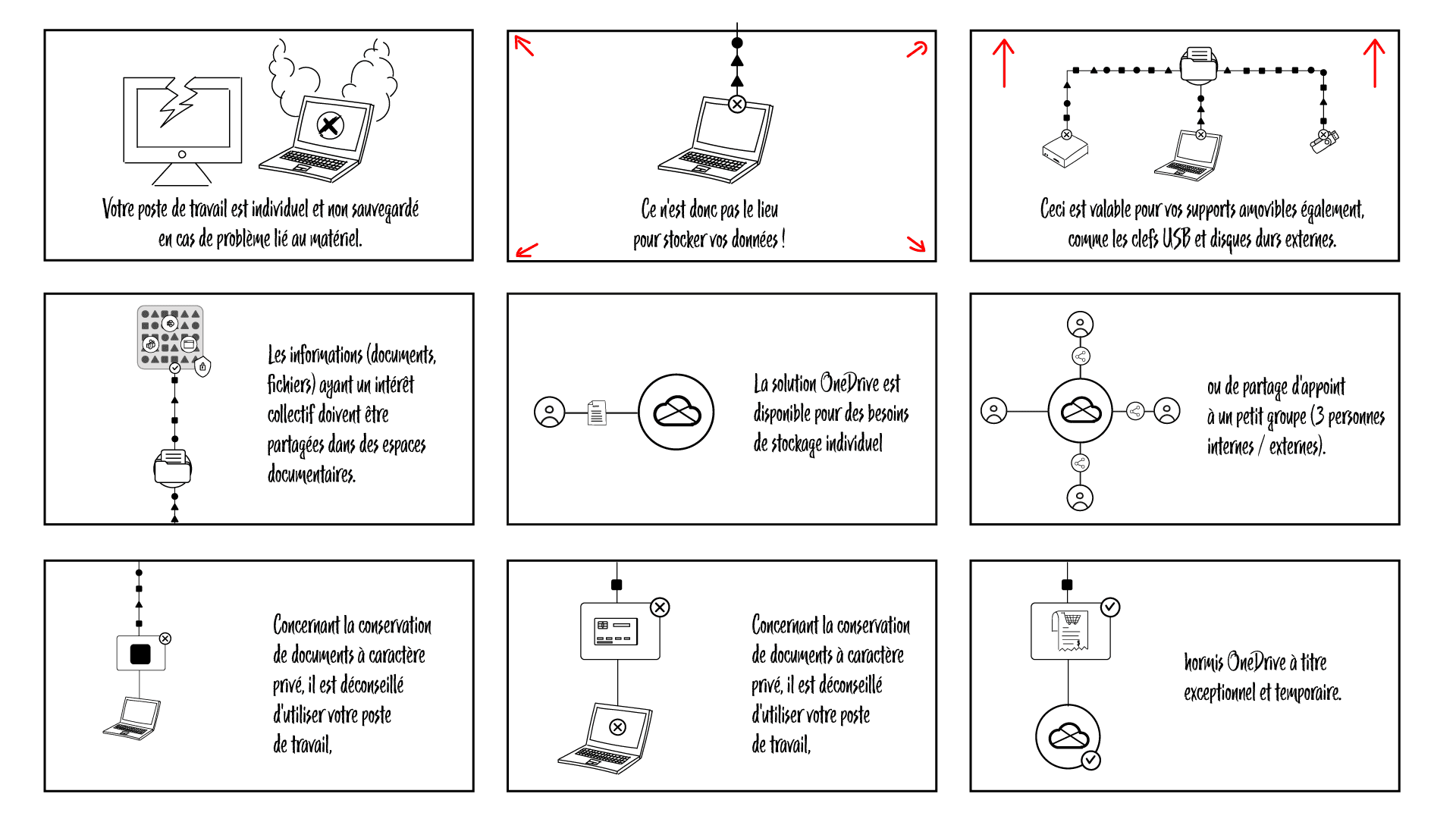 Votre poste de travail est individuel et non sauvegardé en cas de problème lié au matériel.

Ce n'est donc pas le lieu pour stocker vos données !

Ceci est valable pour vos supports amovibles également, comme les clefs USB et disques durs externes.

Les informations (documents, fichiers) ayant un intérêt collectif doivent être partagées dans des espaces documentaires.

La solution OneDrive est disponible pour des besoins de stockage individuel

ou de partage d'appoint à un petit groupe (3 personnes internes / externes).

Concernant la conservation de documents à caractère privé, il est déconseillé d'utiliser votre poste de travail,

Concernant la conservation de documents à caractère privé, il est déconseillé d'utiliser votre poste de travail,

hormis OneDrive à titre exceptionnel et temporaire.