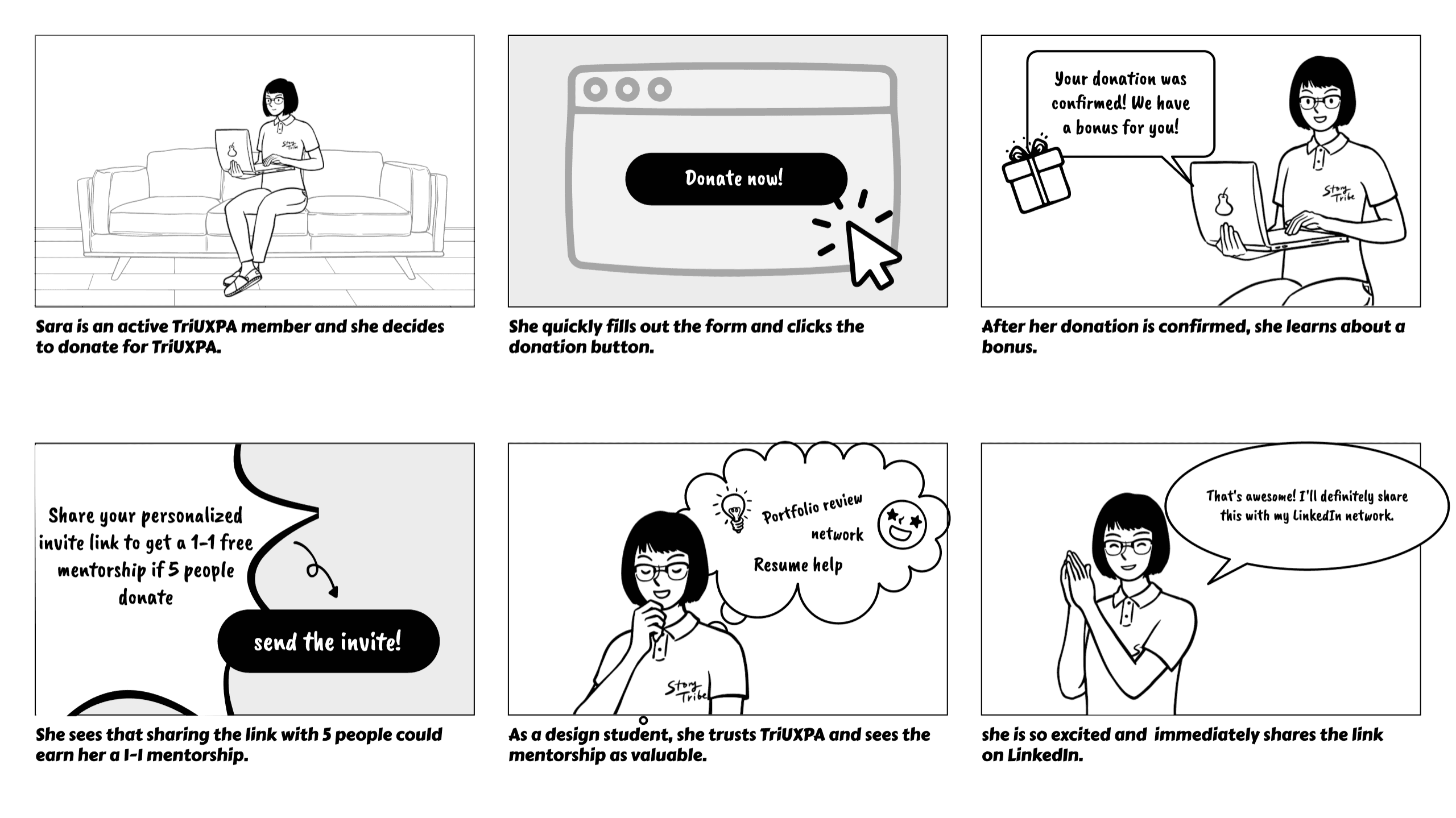 Story Tribe

Sara is an active TriUXPA member and she decides to donate for TriUXPA.

Donate now!

She quickly fills out the form and clicks the donation button.

Your donation was confirmed! We have a bonus for you!

Story Tribe

After her donation is confirmed, she learns about a bonus.

Share your personalized invite link to get a 1-1 free mentorship if 5 people donate

send the invite!

She sees that sharing the link with 5 people could earn her a 1-1 mentorship.

Portfolio review

network

Resume help

Story Tribe

As a design student, she trusts TriUXPA and sees the mentorship as valuable.

That's awesome! I'll definitely share this with my LinkedIn network.

she is so excited and immediately shares the link on LinkedIn.