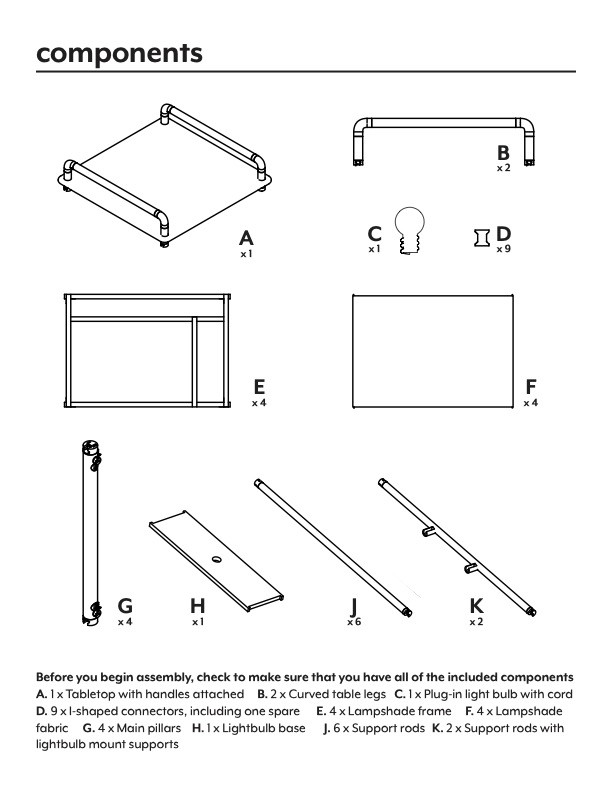 components

A
x 1

B
x 2

C
x 1

D
x 9

E
x 4

F
x 4

G
x 4

H
x 1

J
x 6

K
x 2

Before you begin assembly, check to make sure that you have all of the included components
A. 1 x Tabletop with handles attached B. 2 x Curved table legs C. 1 x Plug-in light bulb with cord D. 9 x I-shaped connectors, including one spare E. 4 x Lampshade frame F. 4 x Lampshade fabric G. 4 x Main pillars H. 1 x Lightbulb base J. 6 x Support rods K. 2 x Support rods with lightbulb mount supports