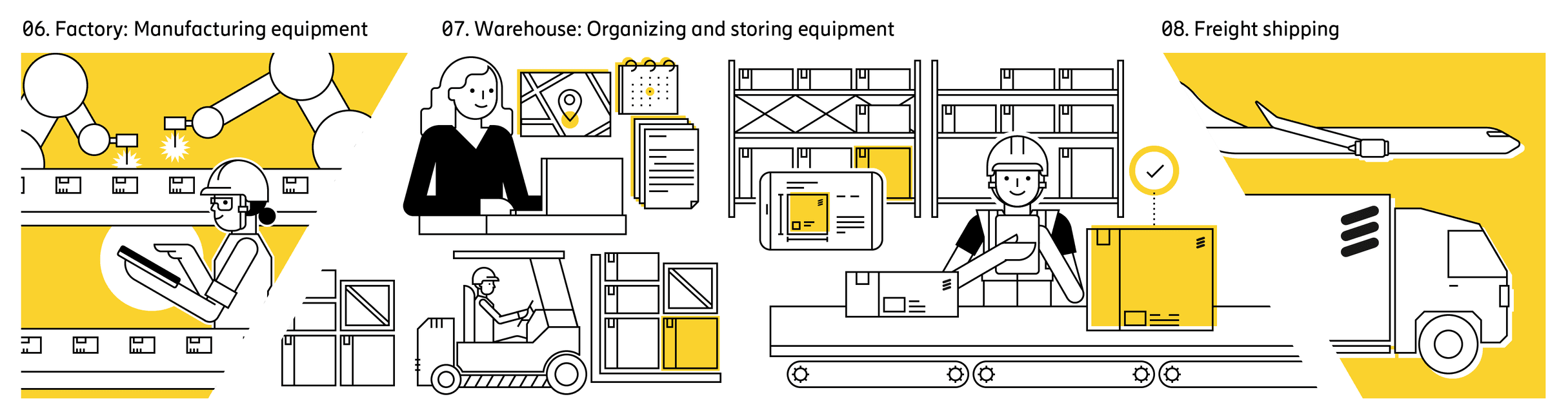 06. Factory: Manufacturing equipment

07. Warehouse: Organizing and storing equipment

08. Freight shipping