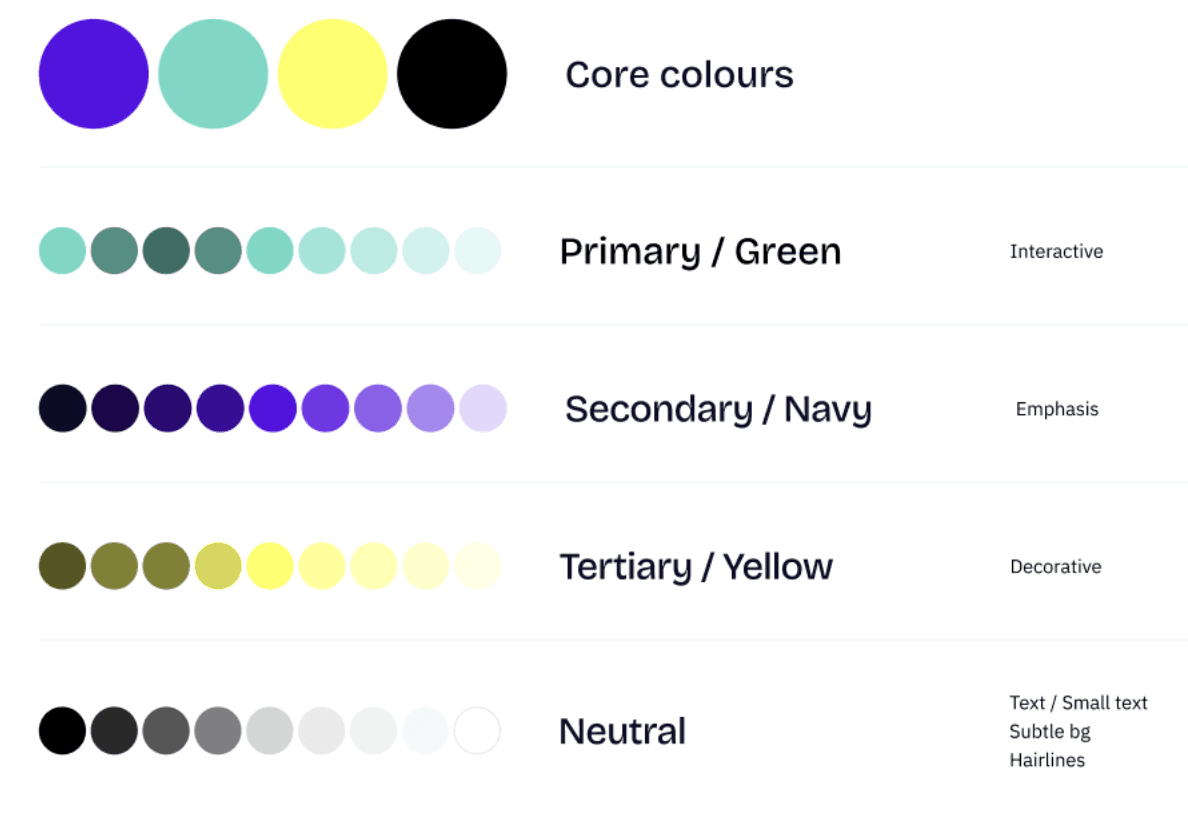 Core colours

Primary / Green
Interactive

Secondary / Navy
Emphasis

Tertiary / Yellow
Decorative

Neutral
Text / Small text
Subtle bg
Hairlines