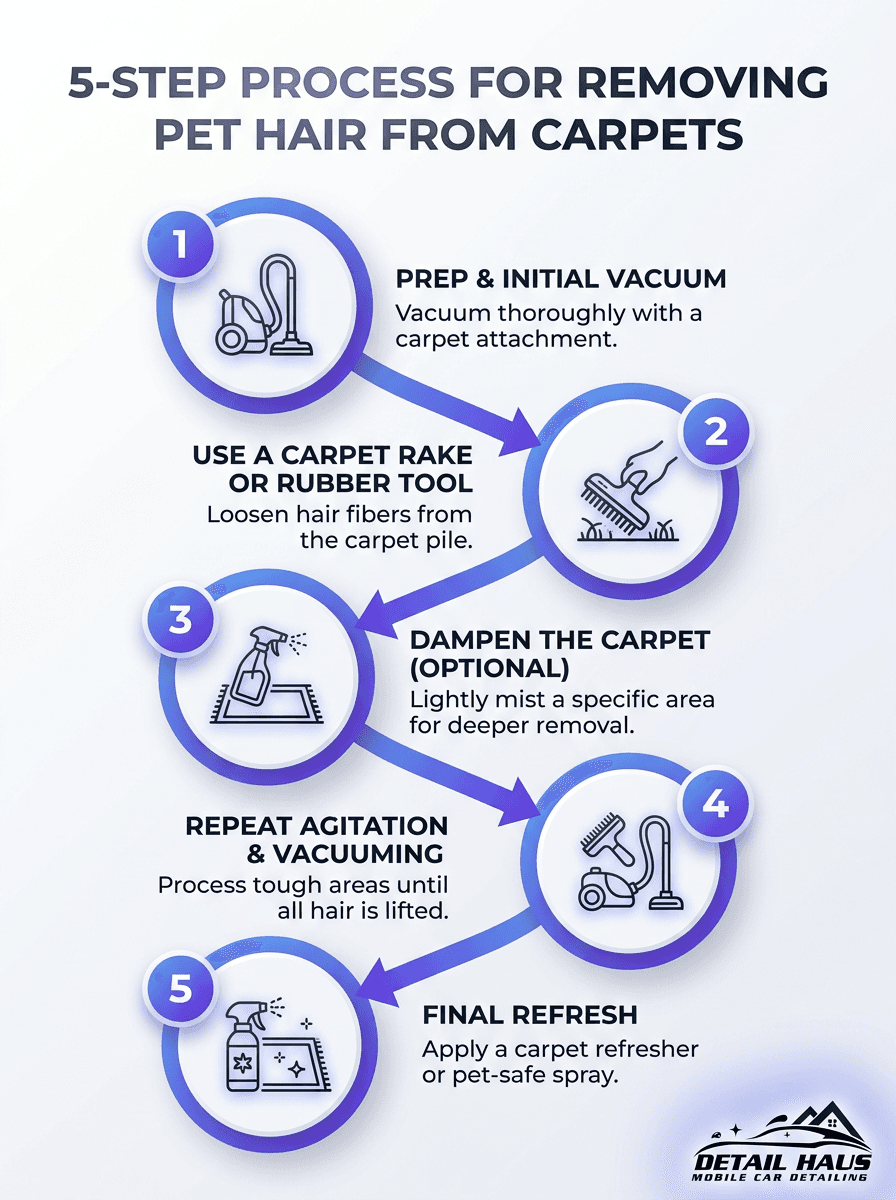 5-STEP PROCESS FOR REMOVING PET HAIR FROM CARPETS

1

PREP & INITIAL VACUUM
Vacuum thoroughly with a carpet attachment.

2

USE A CARPET RAKE OR RUBBER TOOL
Loosen hair fibers from the carpet pile.

3

DAMPEN THE CARPET (OPTIONAL)
Lightly mist a specific area for deeper removal.

4

REPEAT AGITATION & VACUUMING
Process tough areas until all hair is lifted.

5

FINAL REFRESH
Apply a carpet refresher or pet-safe spray.

DETAIL HAUS
MOBILE CAR DETAILING