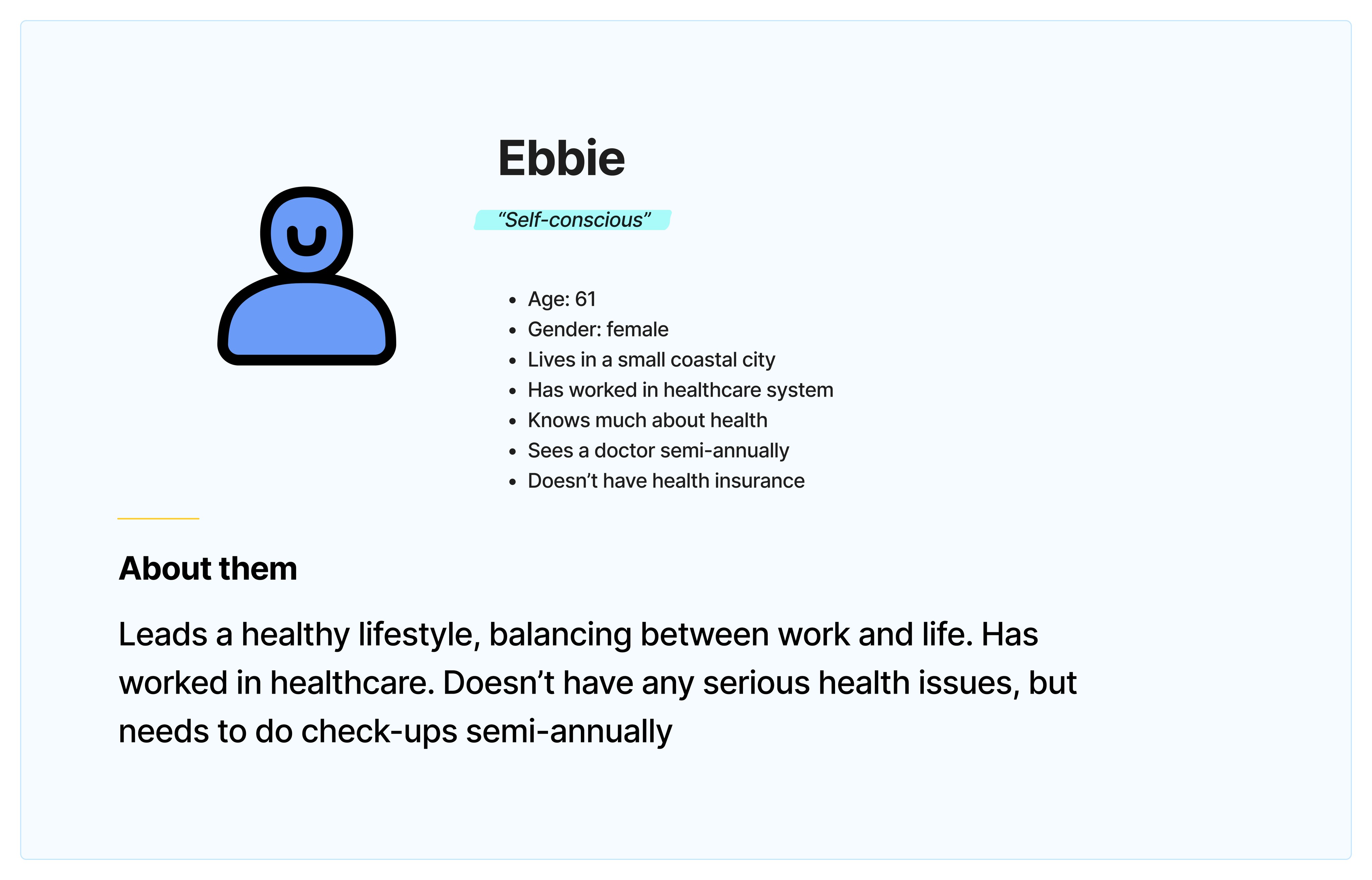 Ebbie

"Self-conscious"

• Age: 61
• Gender: female
• Lives in a small coastal city
• Has worked in healthcare system
• Knows much about health
• Sees a doctor semi-annually
• Doesn't have health insurance

About them

Leads a healthy lifestyle, balancing between work and life. Has worked in healthcare. Doesn't have any serious health issues, but needs to do check-ups semi-annually