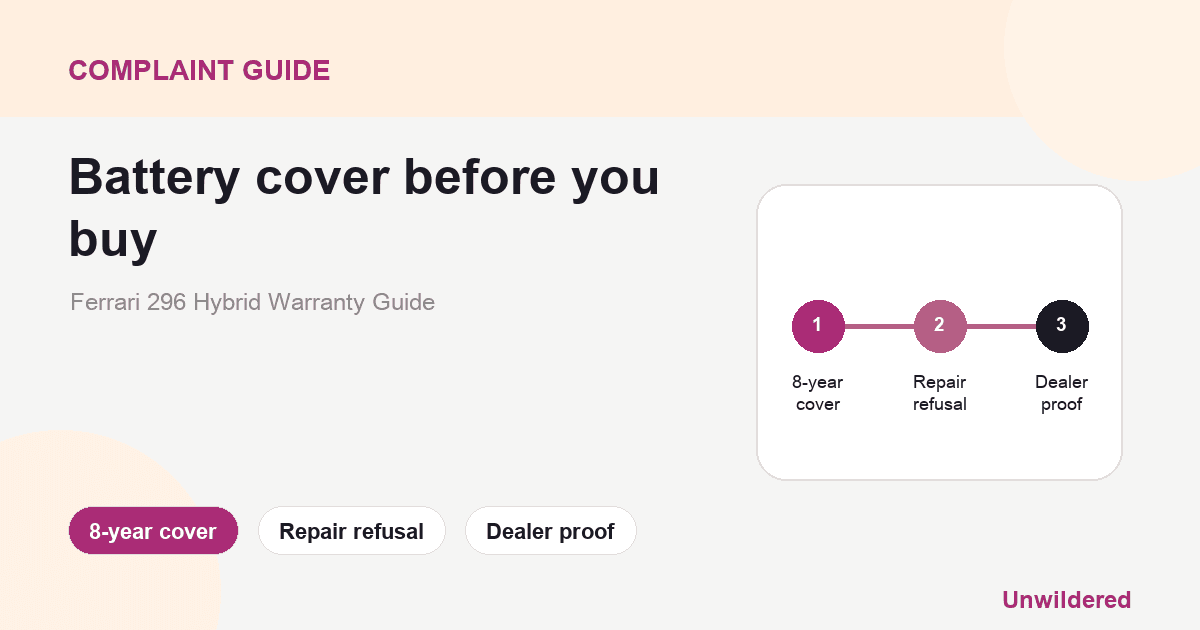 COMPLAINT GUIDE

Battery cover before you buy

Ferrari 296 Hybrid Warranty Guide

1
8-year cover

2
Repair refusal

3
Dealer proof

8-year cover
Repair refusal
Dealer proof

Unwildered