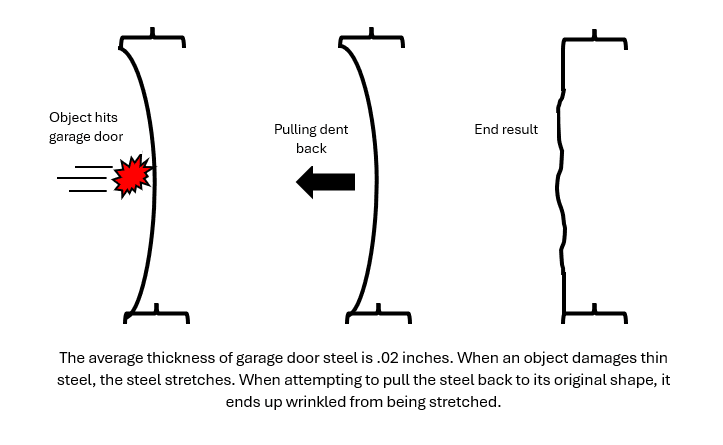 Object hits garage door

Pulling dent back

End result

The average thickness of garage door steel is .02 inches. When an object damages thin steel, the steel stretches. When attempting to pull the steel back to its original shape, it ends up wrinkled from being stretched.