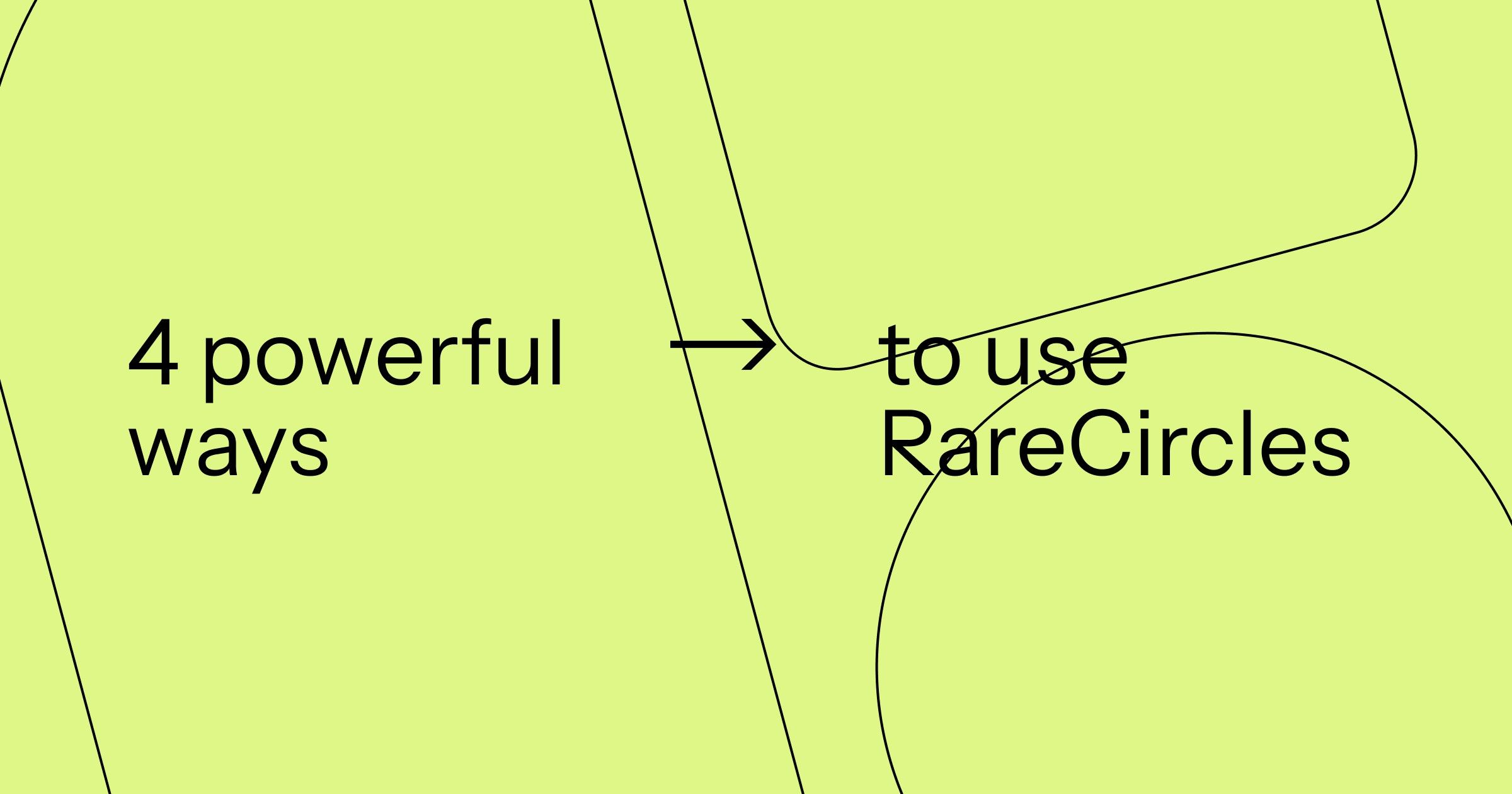 4 powerful ways

→

to use RareCircles