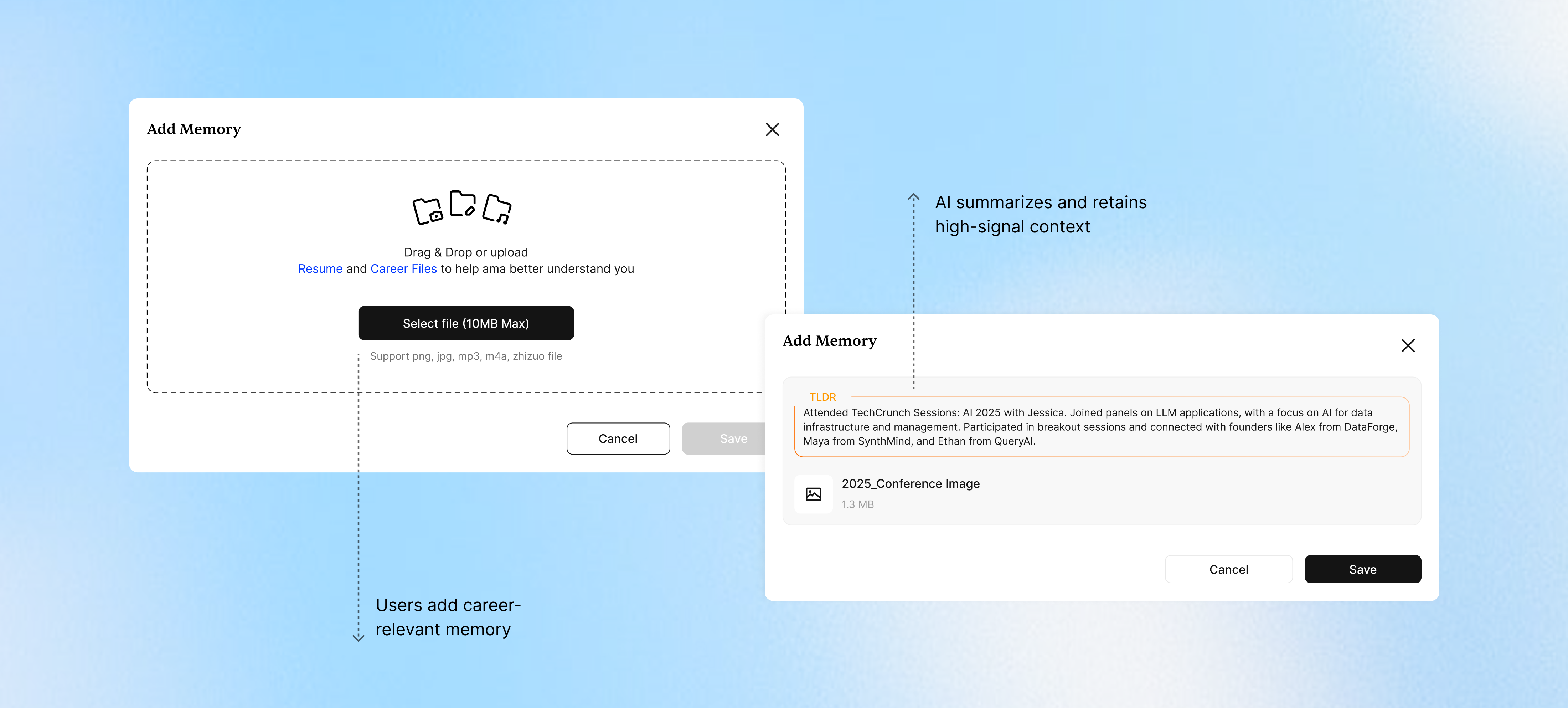 Add Memory

Drag & Drop or upload
Resume and Career Files to help ama better understand you

Select file (10MB Max)

Support png, jpg, mp3, m4a, zhizuo file

Cancel

Save

Users add career-relevant memory

AI summarizes and retains high-signal context

Add Memory

TLDR

Attended TechCrunch Sessions: AI 2025 with Jessica. Joined panels on LLM applications, with a focus on AI for data infrastructure and management. Participated in breakout sessions and connected with founders like Alex from DataForge, Maya from SynthMind, and Ethan from QueryAI.

2025_Conference Image

1.3 MB

Cancel

Save