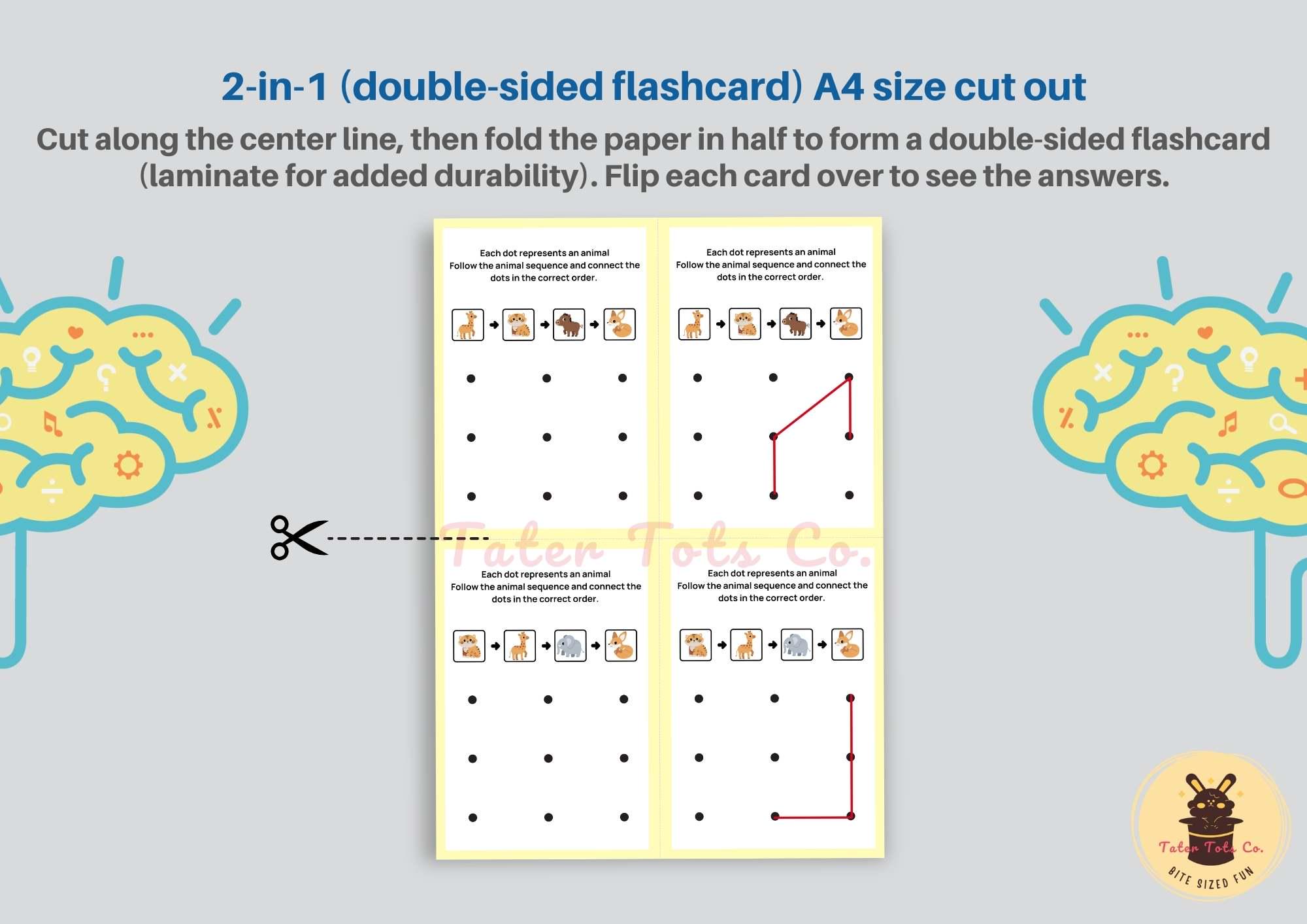 2-in-1 (double-sided flashcard) A4 size cut out

Cut along the center line, then fold the paper in half to form a double-sided flashcard (laminate for added durability). Flip each card over to see the answers.

Each dot represents an animal
Follow the animal sequence and connect the dots in the correct order.

Each dot represents an animal
Follow the animal sequence and connect the dots in the correct order.

Tater Tots Co.

Each dot represents an animal
Follow the animal sequence and connect the dots in the correct order.

Each dot represents an animal
Follow the animal sequence and connect the dots in the correct order.

Tater Tots Co.
BITE SIZED FUN