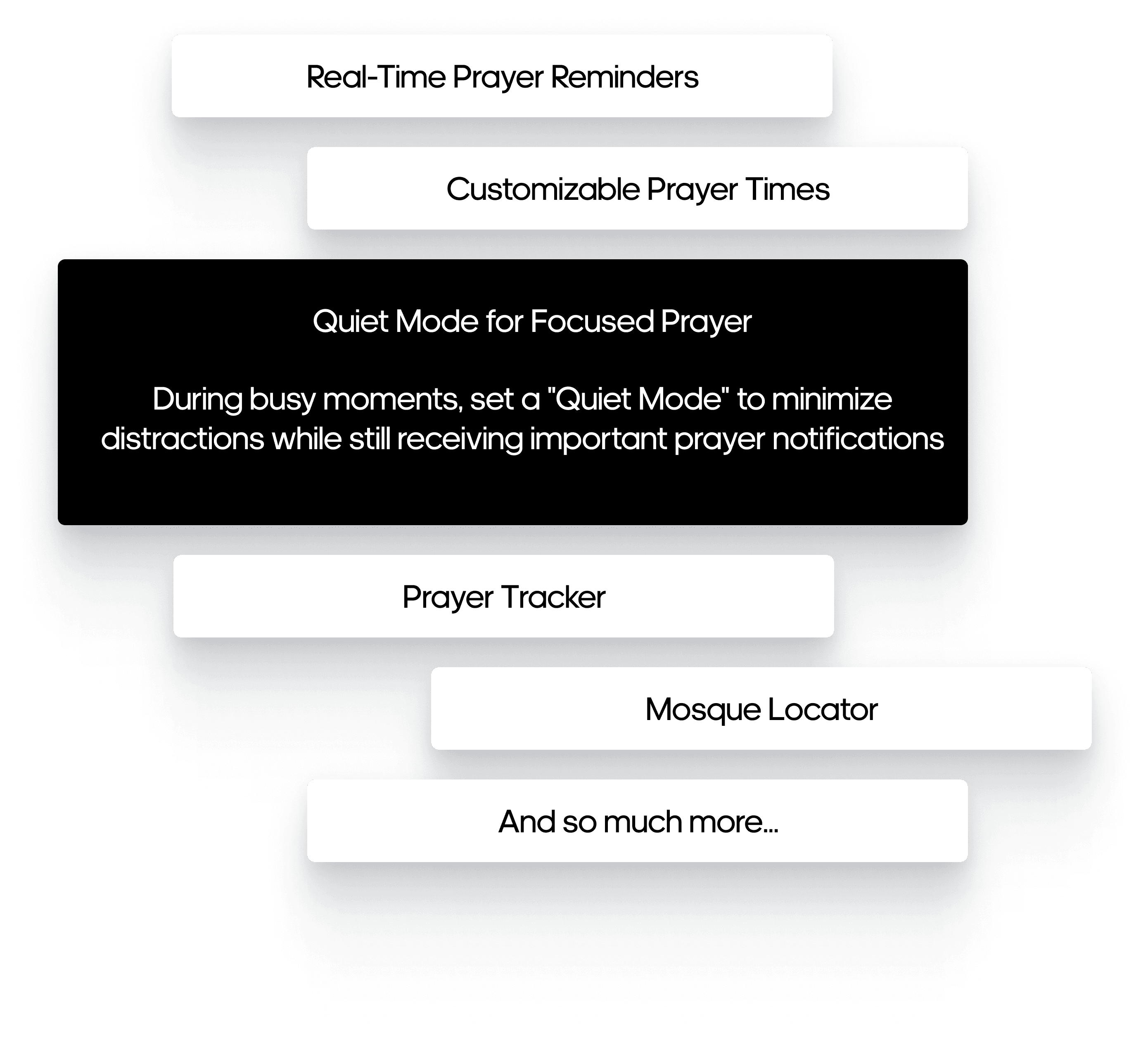 Real-Time Prayer Reminders

Customizable Prayer Times

Quiet Mode for Focused Prayer

During busy moments, set a "Quiet Mode" to minimize distractions while still receiving important prayer notifications

Prayer Tracker

Mosque Locator

And so much more...