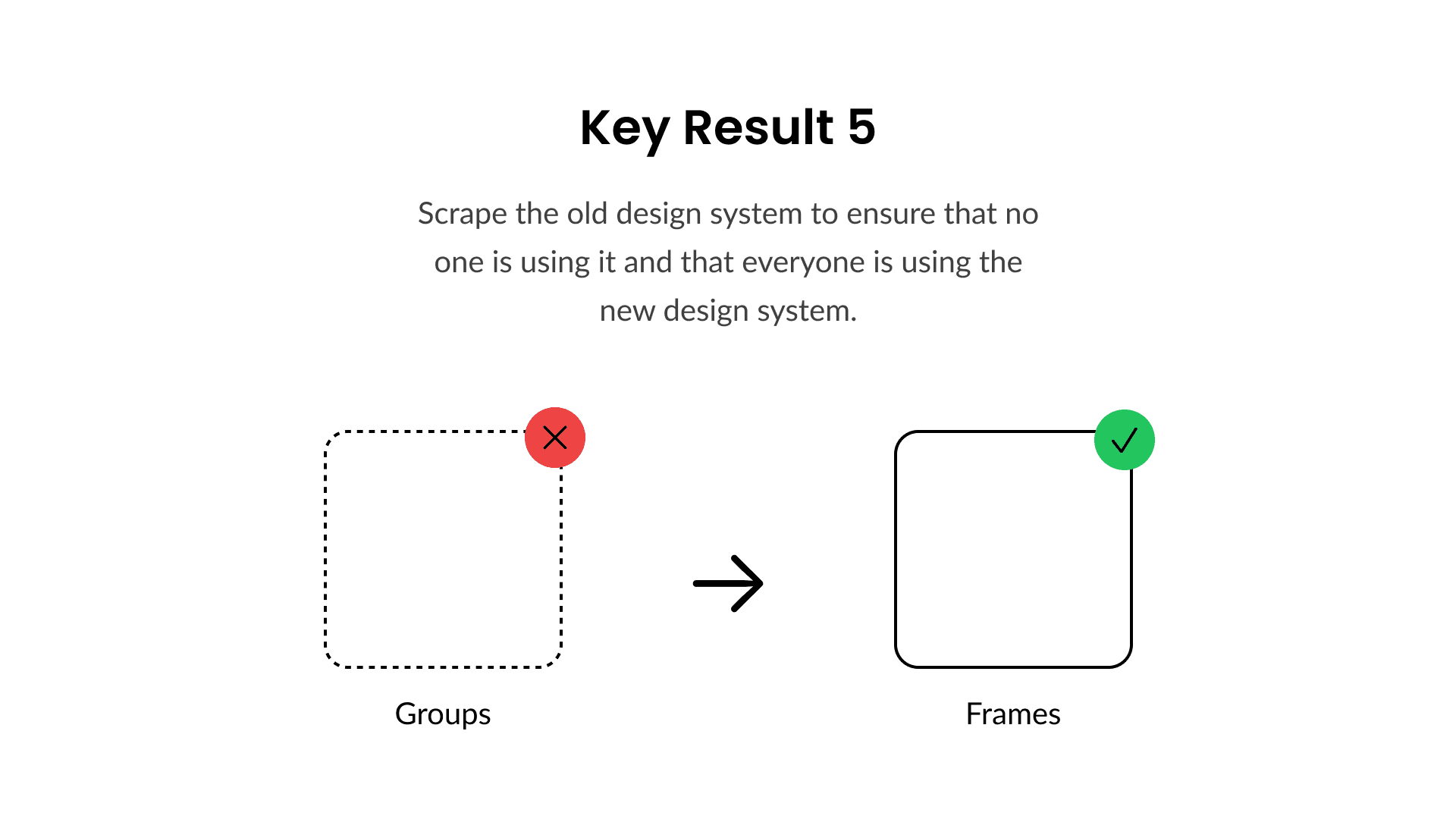 Key Result 5

Scrape the old design system to ensure that no one is using it and that everyone is using the new design system.

Groups

Frames