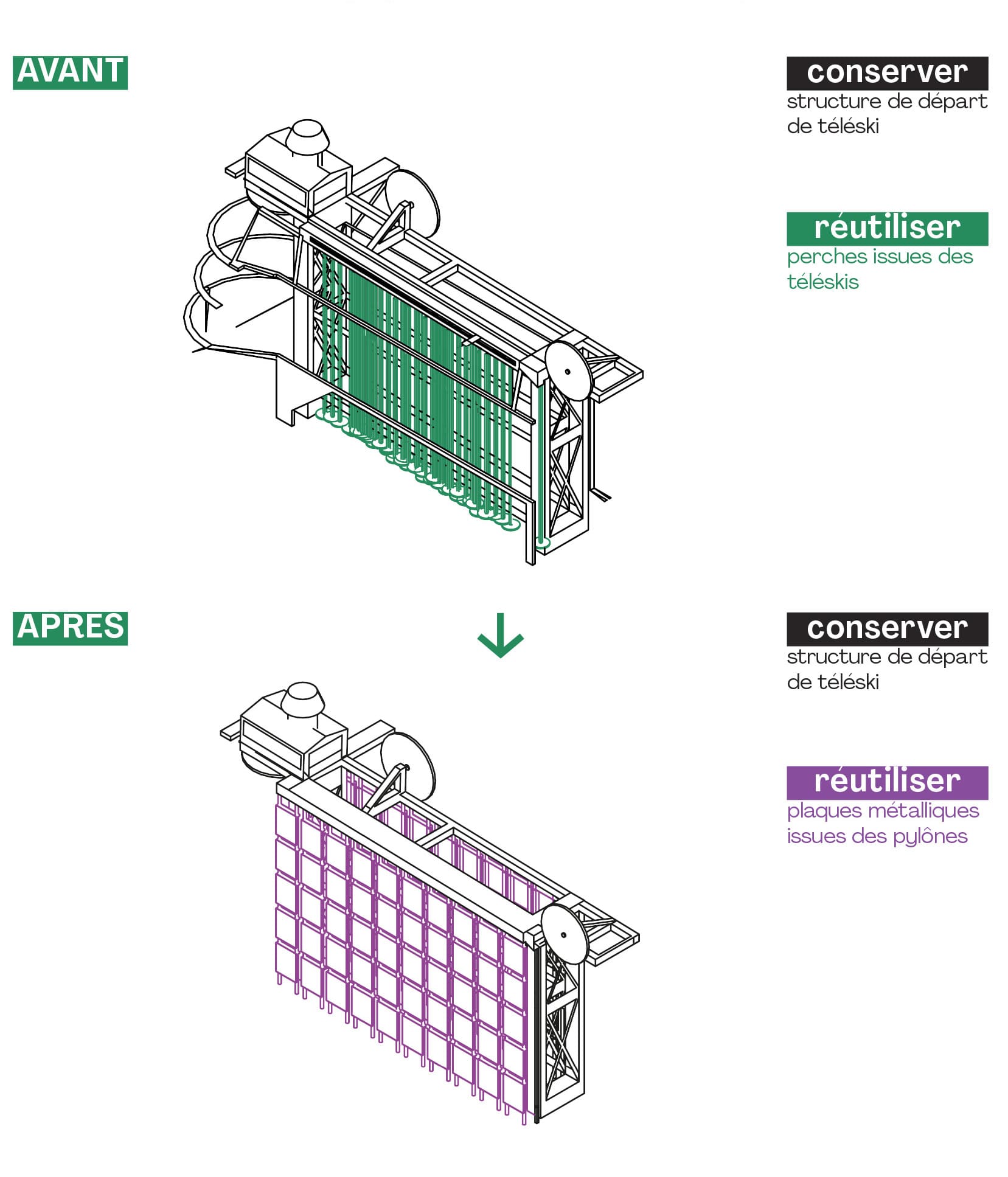 AVANT

conserver
structure de départ de téléski

réutiliser
perches issues des téléskis

APRES

conserver
structure de départ de téléski

réutiliser
plaques métalliques issues des pylônes