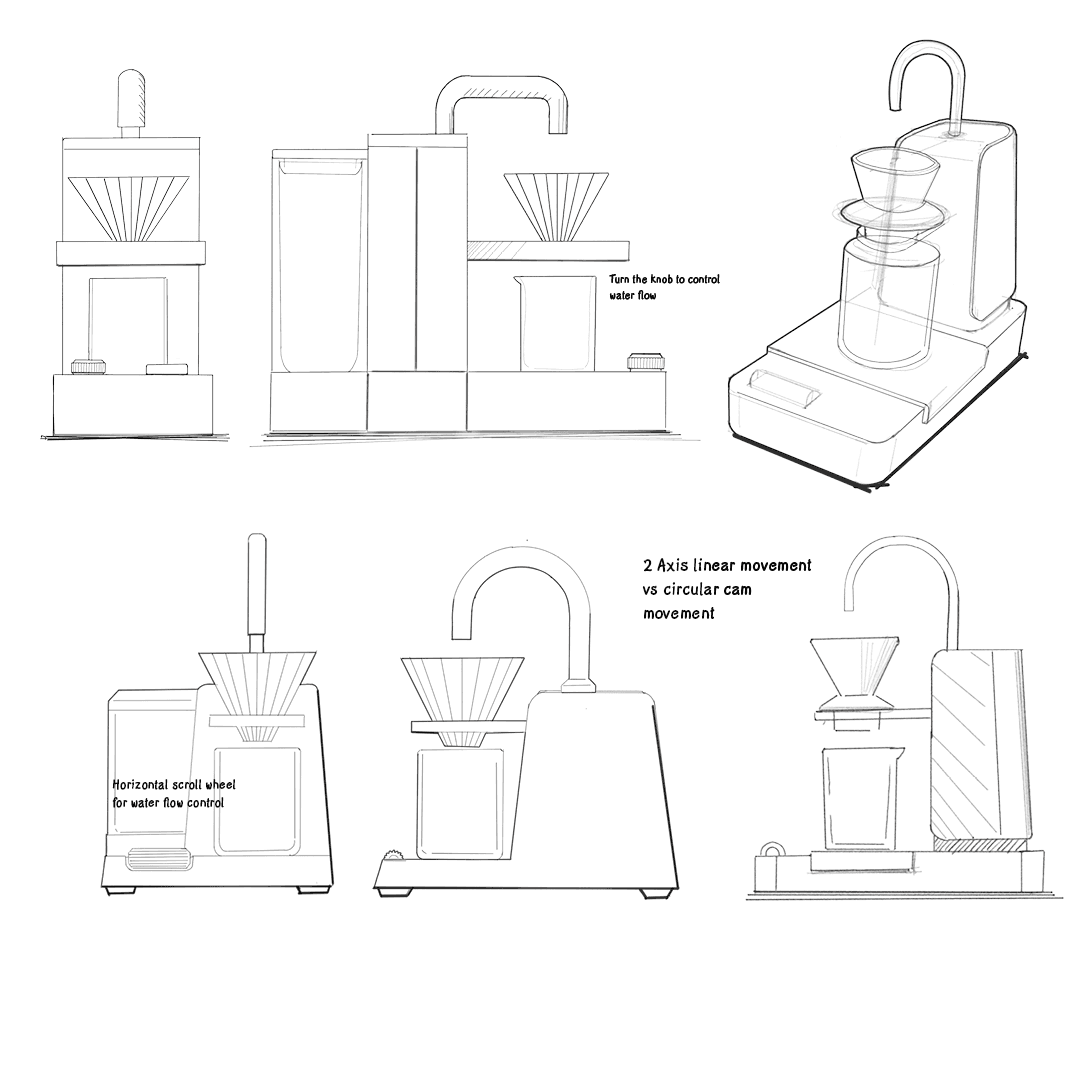 Turn the knob to control water flow

2 Axis linear movement vs circular cam movement

Horizontal scroll wheel for water flow control