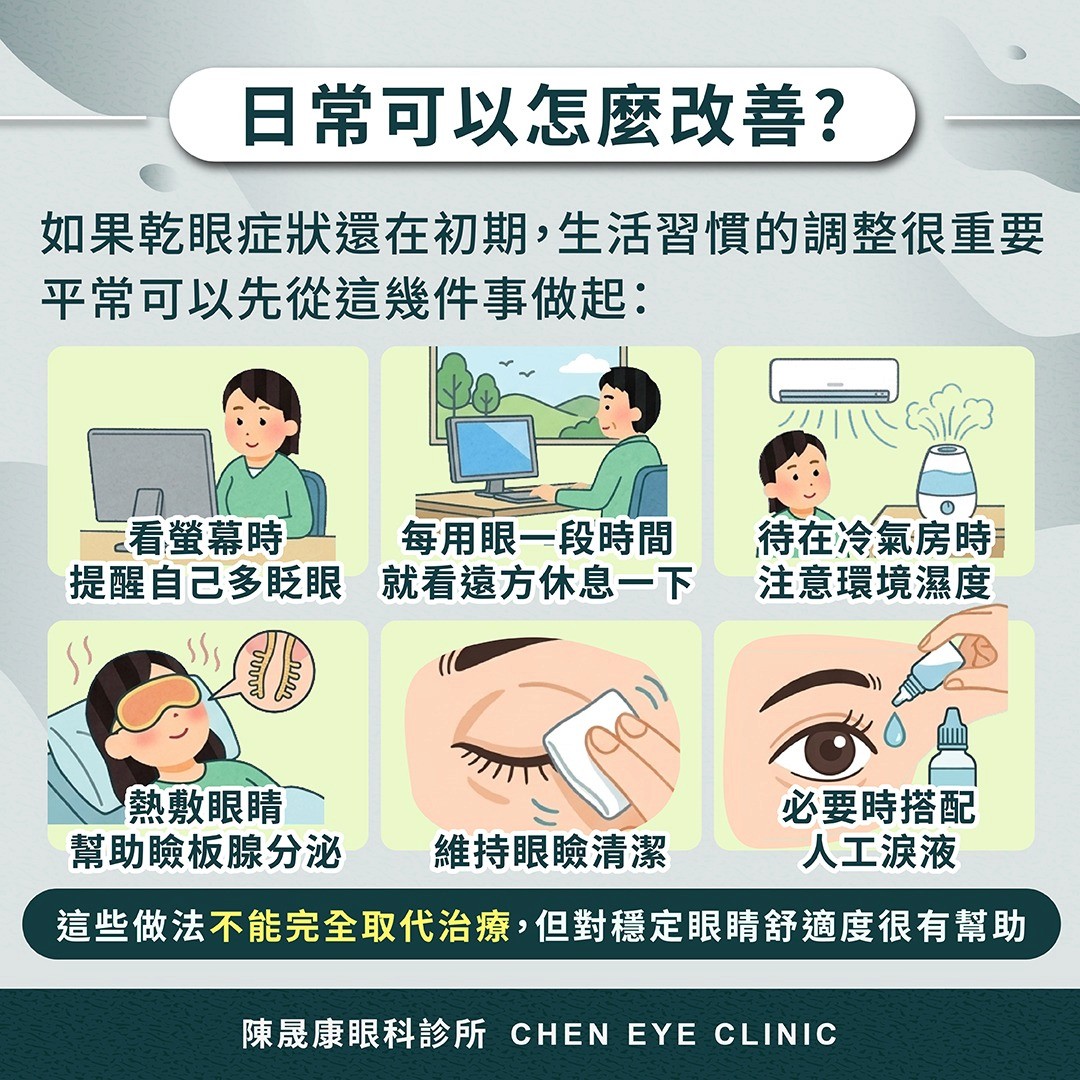 日常可以怎麼改善?

如果乾眼症狀還在初期，生活習慣的調整很重要
平常可以先從這幾件事做起:

看螢幕時
提醒自己多眨眼

每用眼一段時間
就看遠方休息一下

待在冷氣房時
注意環境濕度

熱敷眼睛
幫助瞼板腺分泌

維持眼瞼清潔

必要時搭配
人工淚液

這些做法不能完全取代治療，但對穩定眼睛舒適度很有幫助

陳晟康眼科診所 CHEN EYE CLINIC