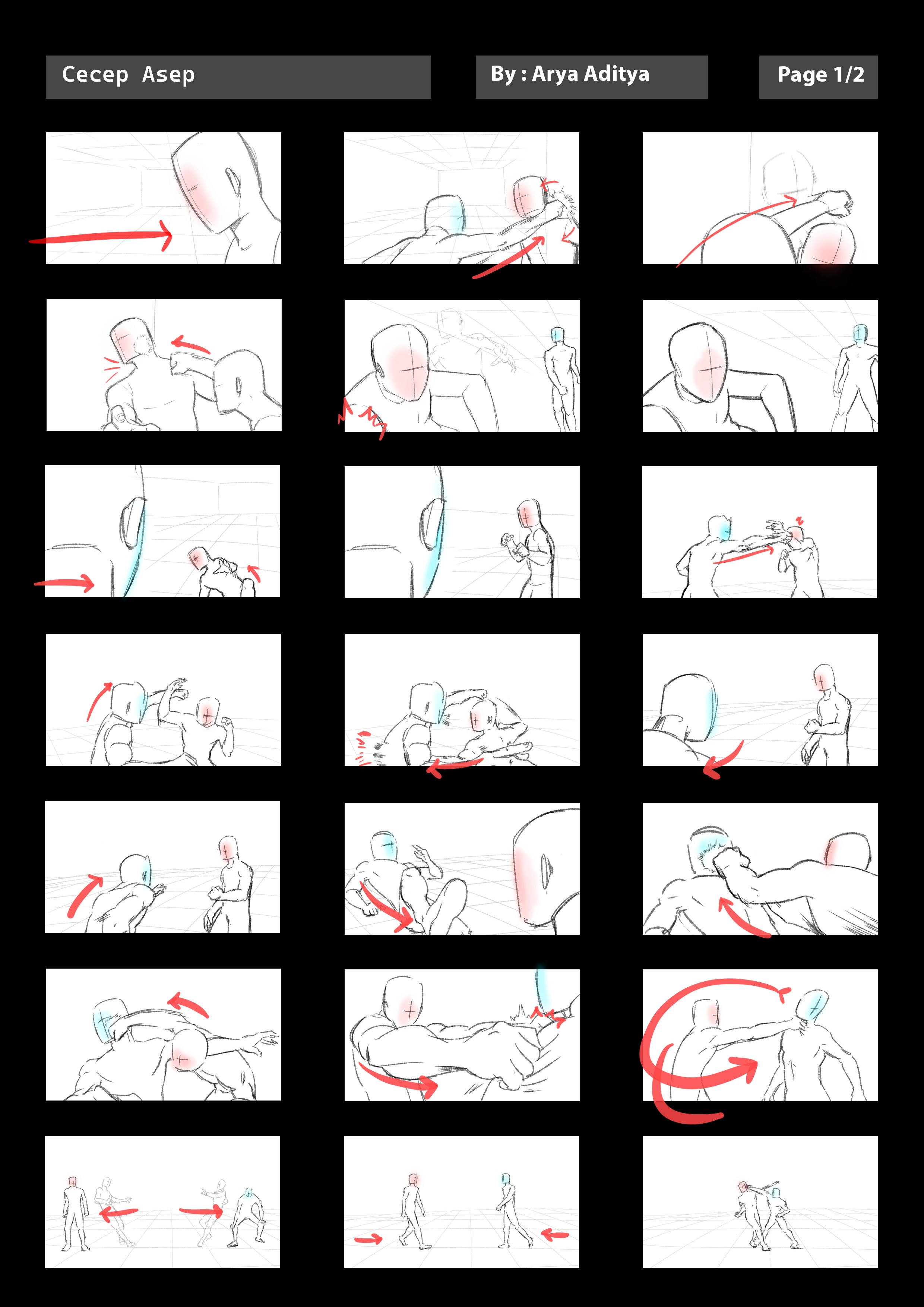 Cecep Asep

By : Arya Aditya

Page 1/2