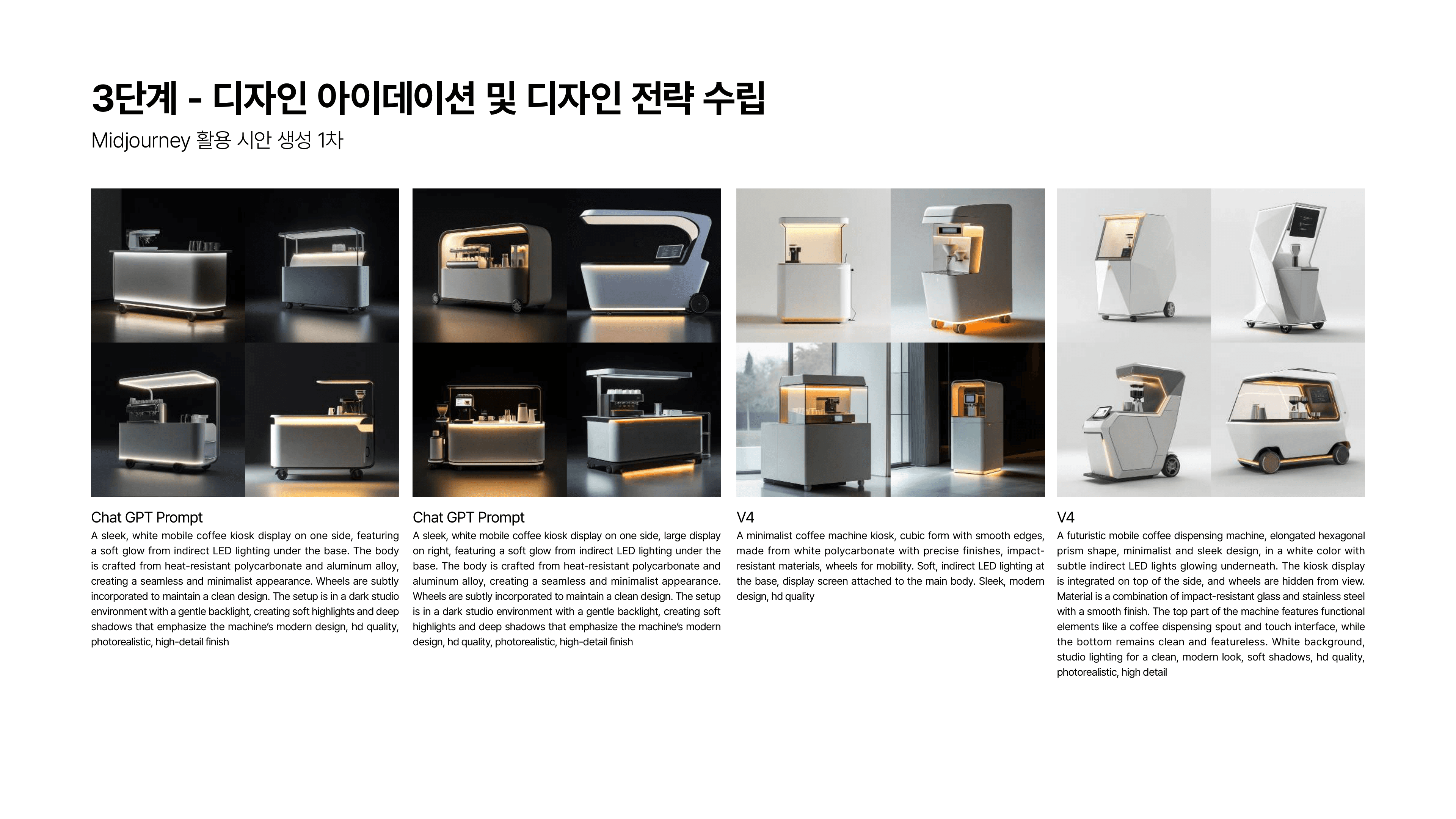 3단계 - 디자인 아이데이션 및 디자인 전략 수립

Midjourney 활용 시안 생성 1차

Chat GPT Prompt

A sleek, white mobile coffee kiosk display on one side, featuring a soft glow from indirect LED lighting under the base. The body is crafted from heat-resistant polycarbonate and aluminum alloy, creating a seamless and minimalist appearance. Wheels are subtly incorporated to maintain a clean design. The setup is in a dark studio environment with a gentle backlight, creating soft highlights and deep shadows that emphasize the machine's modern design, hd quality, photorealistic, high-detail finish

Chat GPT Prompt

A sleek, white mobile coffee kiosk display on one side, large display on right, featuring a soft glow from indirect LED lighting under the base. The body is crafted from heat-resistant polycarbonate and aluminum alloy, creating a seamless and minimalist appearance. Wheels are subtly incorporated to maintain a clean design. The setup is in a dark studio environment with a gentle backlight, creating soft highlights and deep shadows that emphasize the machine's modern design, hd quality, photorealistic, high-detail finish

V4

A minimalist coffee machine kiosk, cubic form with smooth edges, made from white polycarbonate with precise finishes, impact-resistant materials, wheels for mobility. Soft, indirect LED lighting at the base, display screen attached to the main body. Sleek, modern design, hd quality

V4

A futuristic mobile coffee dispensing machine, elongated hexagonal prism shape, minimalist and sleek design, in a white color with subtle indirect LED lights glowing underneath. The kiosk display is integrated on top of the side, and wheels are hidden from view. Material is a combination of impact-resistant glass and stainless steel with a smooth finish. The top part of the machine features functional elements like a coffee dispensing spout and touch interface, while the bottom remains clean and featureless. White background, studio lighting for a clean, modern look, soft shadows, hd quality, photorealistic, high detail