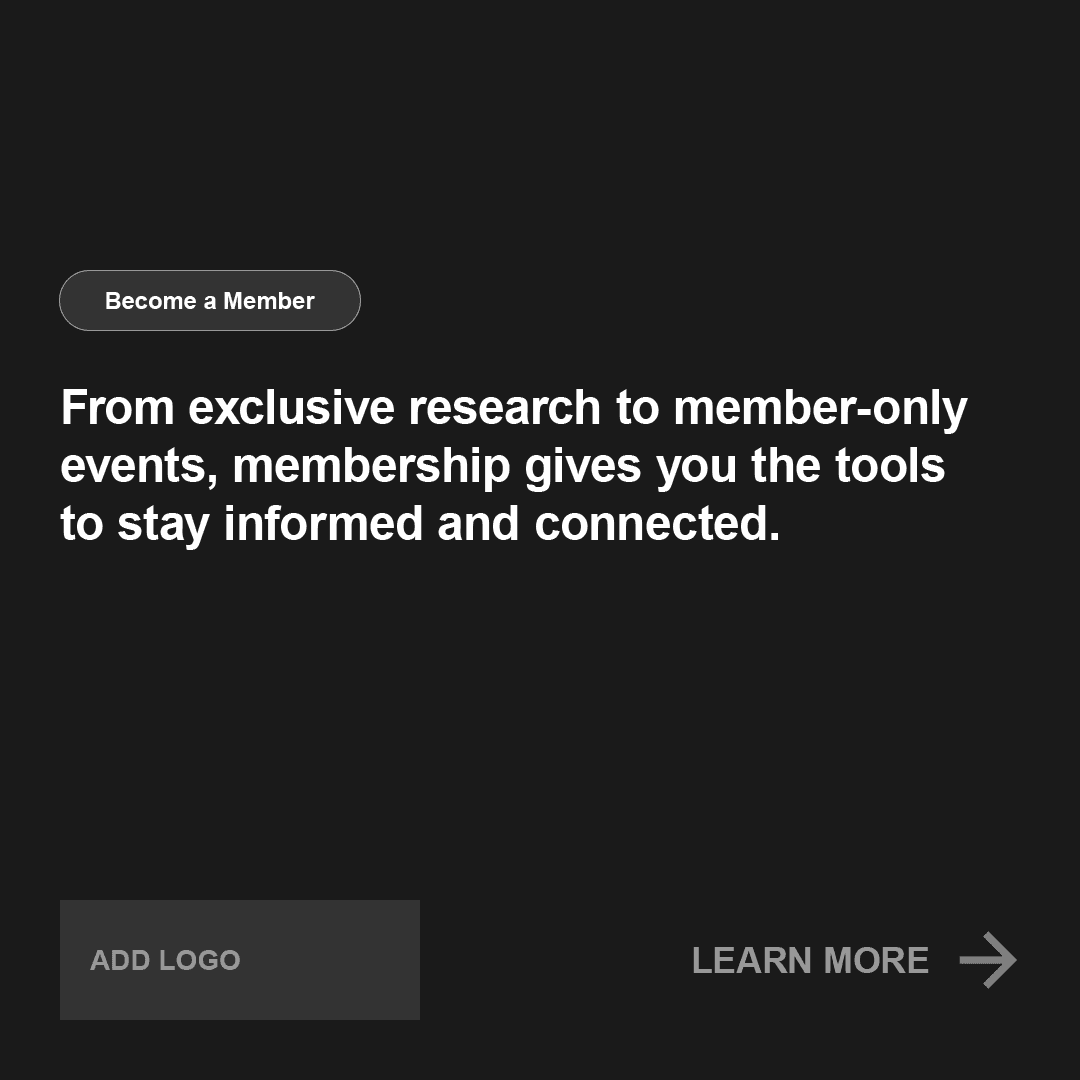 Become a Member

From exclusive research to member-only events, membership gives you the tools to stay informed and connected.

ADD LOGO

LEARN MORE