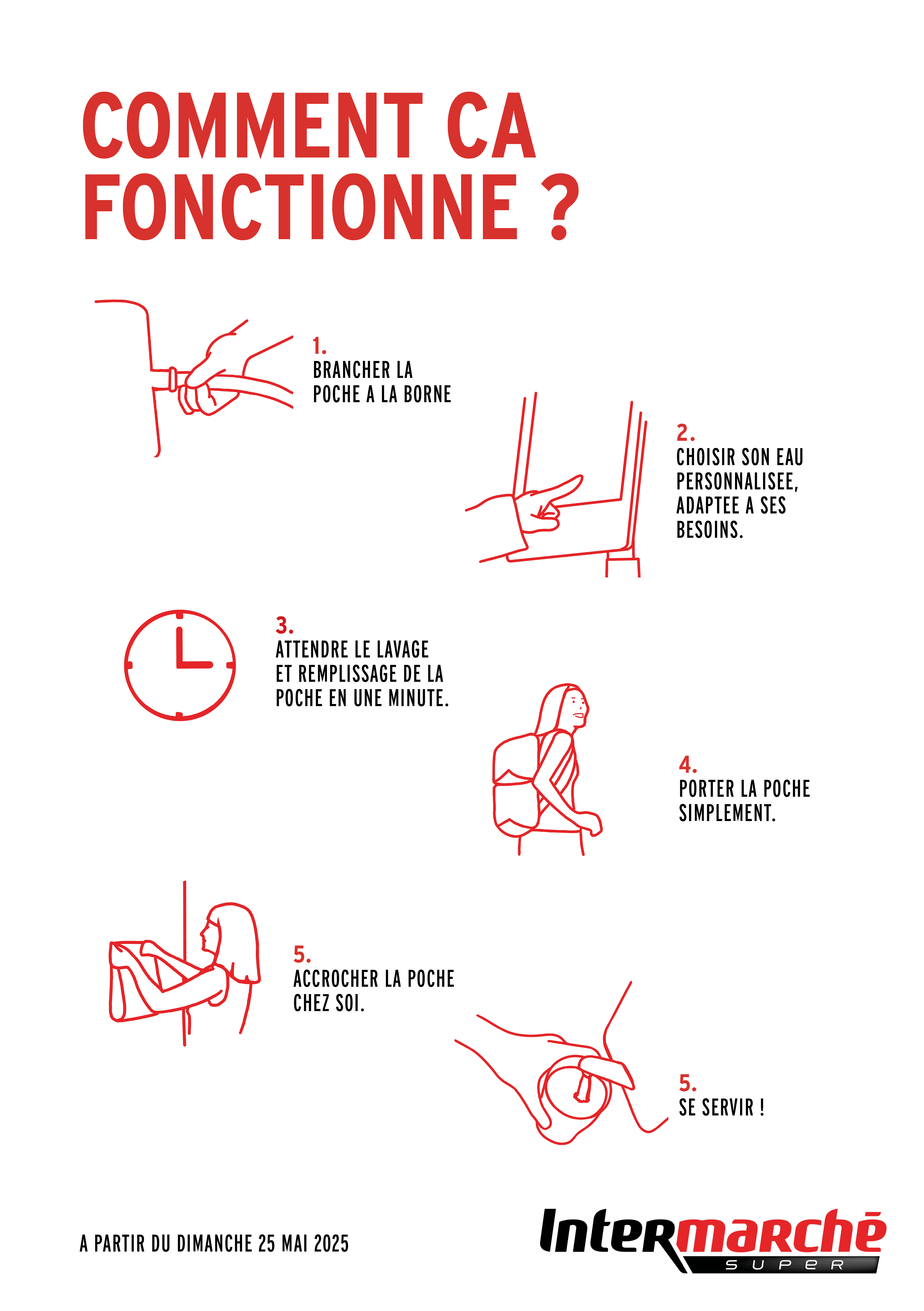 COMMENT CA FONCTIONNE ?

1.
BRANCHER LA POCHE A LA BORNE

2.
CHOISIR SON EAU PERSONNALISEE, ADAPTEE A SES BESOINS.

3.
ATTENDRE LE LAVAGE ET REMPLISSAGE DE LA POCHE EN UNE MINUTE.

4.
PORTER LA POCHE SIMPLEMENT.

5.
ACCROCHER LA POCHE CHEZ SOI.

5.
SE SERVIR !

A PARTIR DU DIMANCHE 25 MAI 2025

Intermarché
SUPER