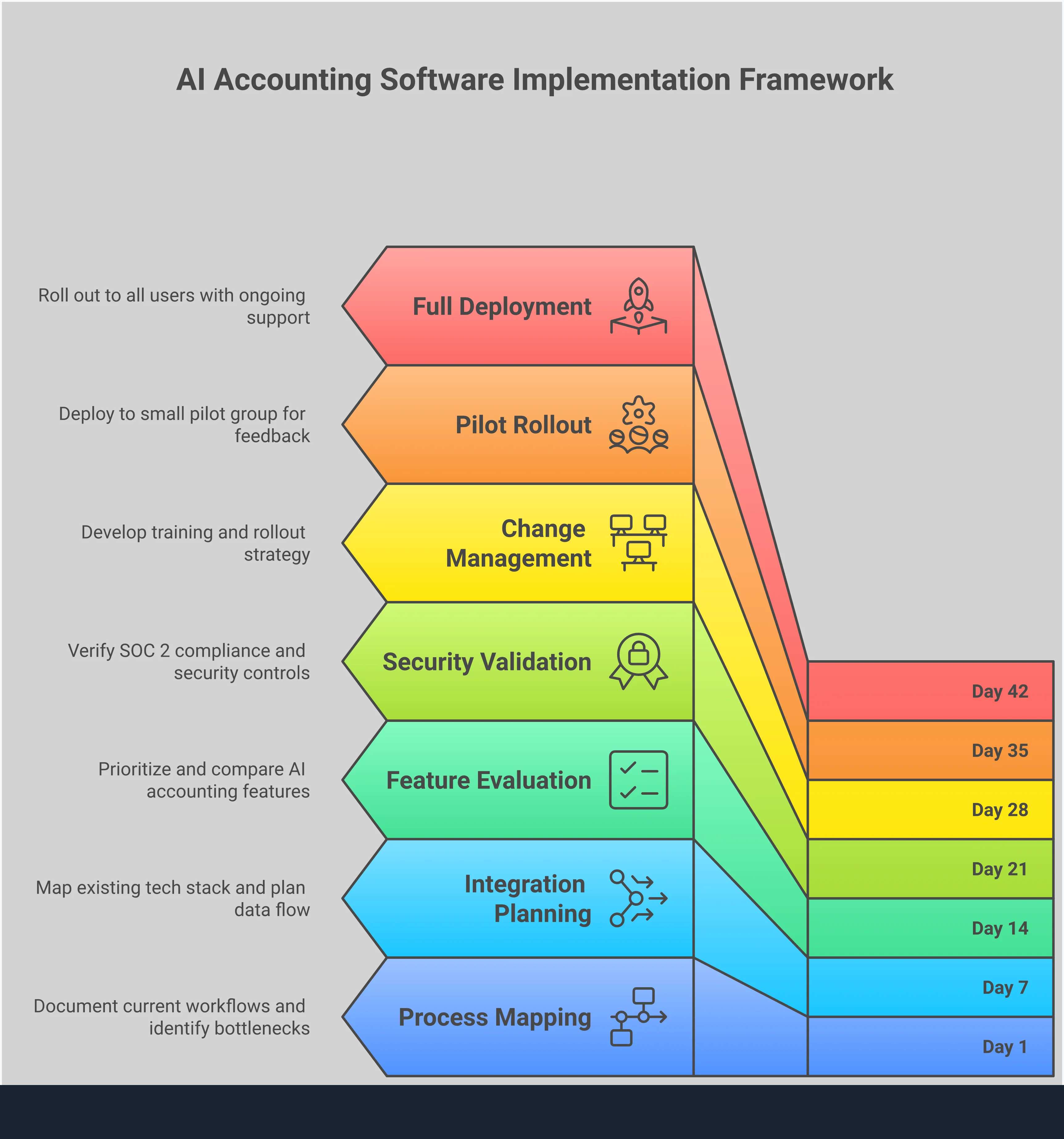 AI Accounting Software Implementation Framework

Roll out to all users with ongoing support

Full Deployment

Deploy to small pilot group for feedback

Pilot Rollout

Develop training and rollout strategy

Change Management

Verify SOC 2 compliance and security controls

Security Validation

Prioritize and compare AI accounting features

Feature Evaluation

Map existing tech stack and plan data flow

Integration Planning

Document current workflows and identify bottlenecks

Process Mapping

Day 42

Day 35

Day 28

Day 21

Day 14

Day 7

Day 1