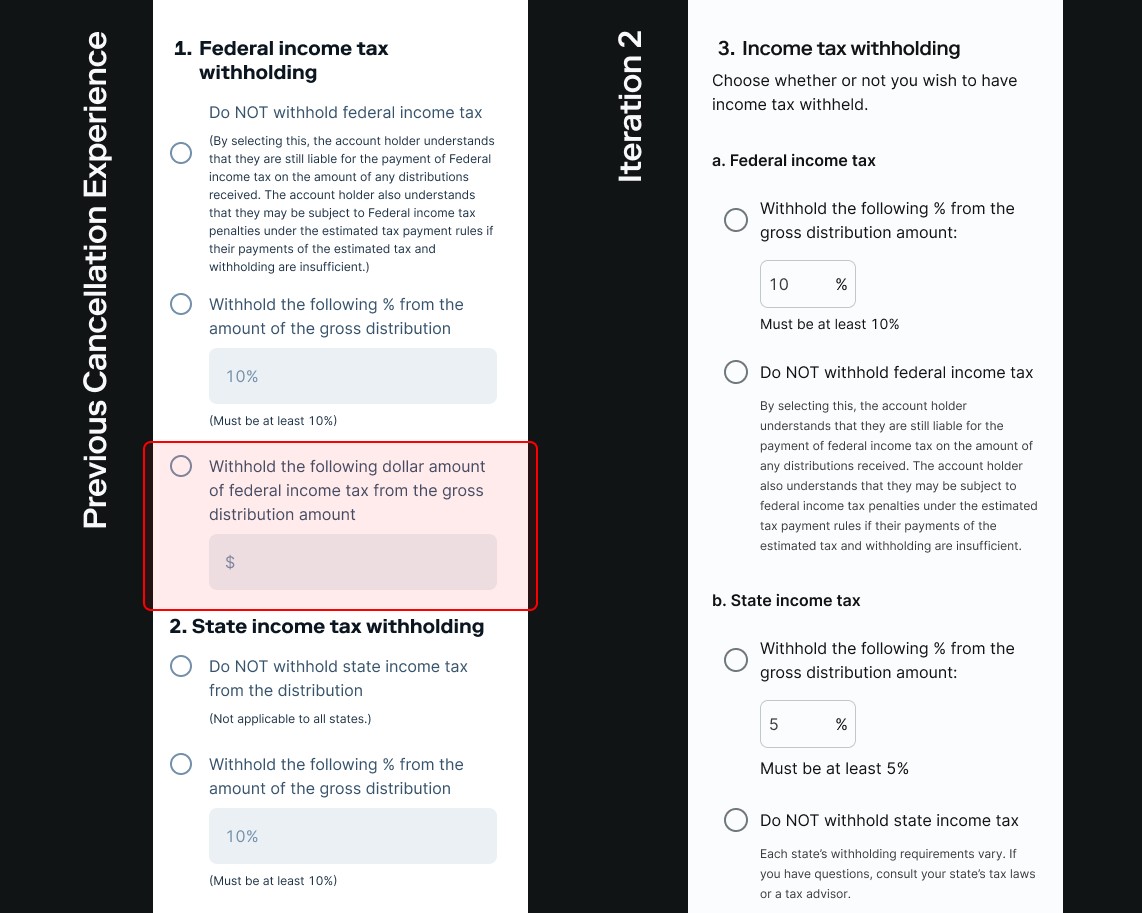 Previous Cancellation Experience

1. Federal income tax withholding

Do NOT withhold federal income tax

(By selecting this, the account holder understands that they are still liable for the payment of Federal income tax on the amount of any distributions received. The account holder also understands that they may be subject to Federal income tax penalties under the estimated tax payment rules if their payments of the estimated tax and withholding are insufficient.)

Withhold the following % from the amount of the gross distribution

10%

(Must be at least 10%)

Withhold the following dollar amount of federal income tax from the gross distribution amount

$

2. State income tax withholding

Do NOT withhold state income tax from the distribution

(Not applicable to all states.)

Withhold the following % from the amount of the gross distribution

10%

(Must be at least 10%)

Iteration 2

3. Income tax withholding

Choose whether or not you wish to have income tax withheld.

a. Federal income tax

Withhold the following % from the gross distribution amount:

10 %

Must be at least 10%

Do NOT withhold federal income tax

By selecting this, the account holder understands that they are still liable for the payment of federal income tax on the amount of any distributions received. The account holder also understands that they may be subject to federal income tax penalties under the estimated tax payment rules if their payments of the estimated tax and withholding are insufficient.

b. State income tax

Withhold the following % from the gross distribution amount:

5 %

Must be at least 5%

Do NOT withhold state income tax

Each state's withholding requirements vary. If you have questions, consult your state's tax laws or a tax advisor.