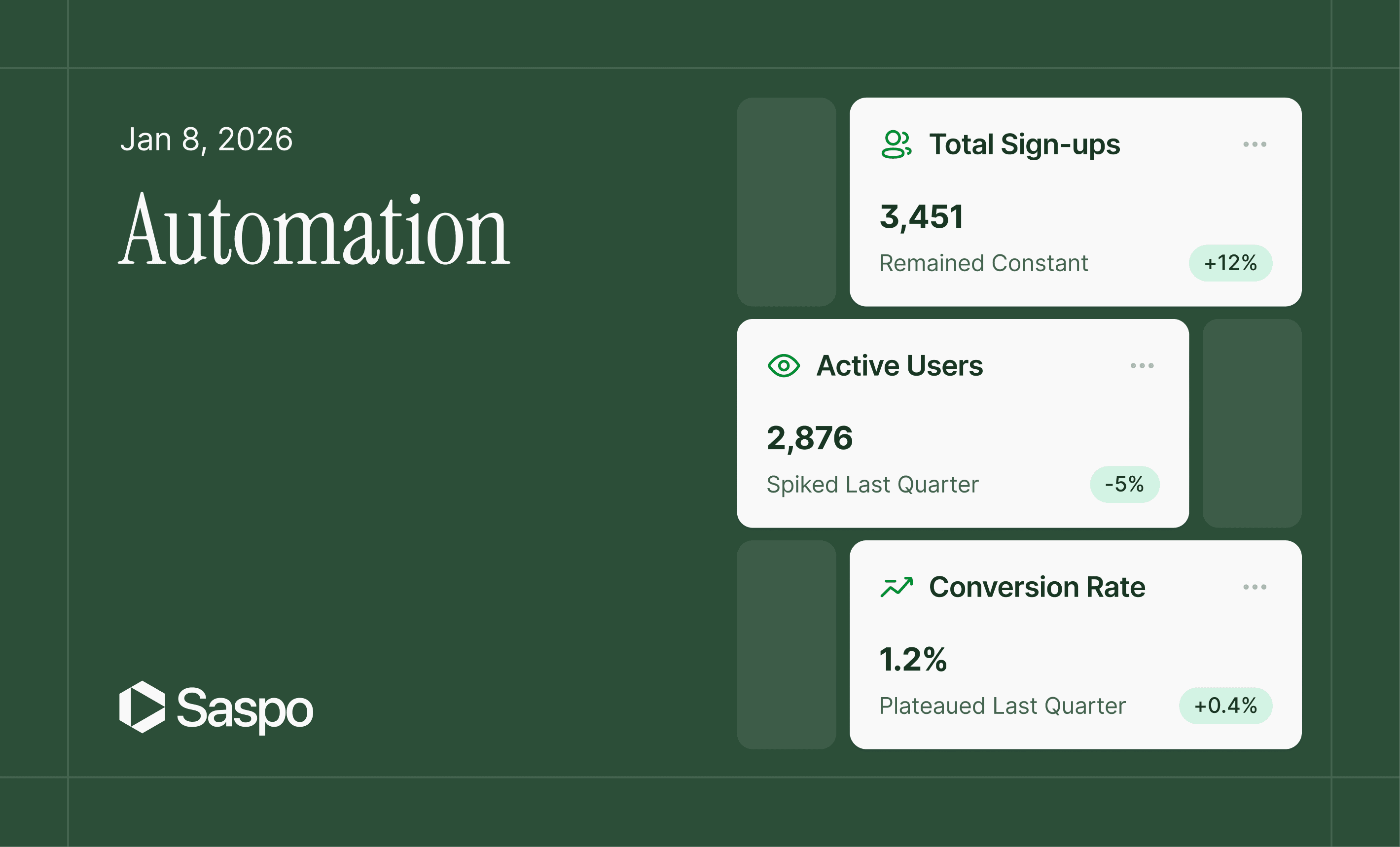 Jan 8, 2026

Automation

Saspo

Total Sign-ups

3,451

Remained Constant

+12%

Active Users

2,876

Spiked Last Quarter

-5%

Conversion Rate

1.2%

Plateaued Last Quarter

+0.4%