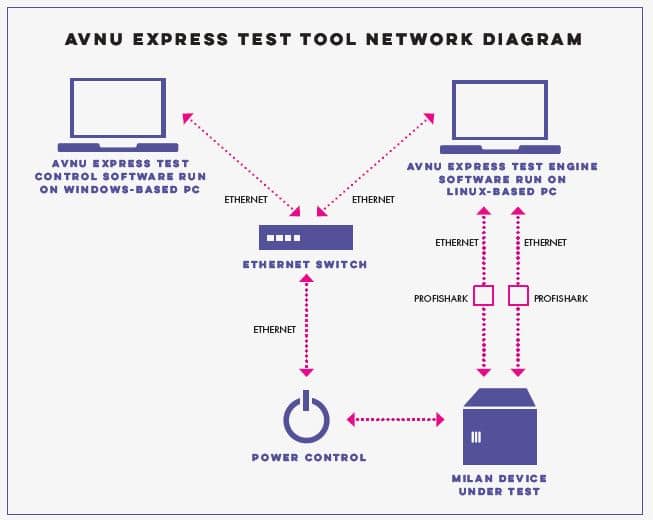 AVNU EXPRESS TEST TOOL NETWORK DIAGRAM

AVNU EXPRESS TEST CONTROL SOFTWARE RUN ON WINDOWS-BASED PC

AVNU EXPRESS TEST ENGINE SOFTWARE RUN ON LINUX-BASED PC

ETHERNET

ETHERNET

ETHERNET SWITCH

ETHERNET

ETHERNET

PROFISHARK

PROFISHARK

ETHERNET

POWER CONTROL

MILAN DEVICE UNDER TEST