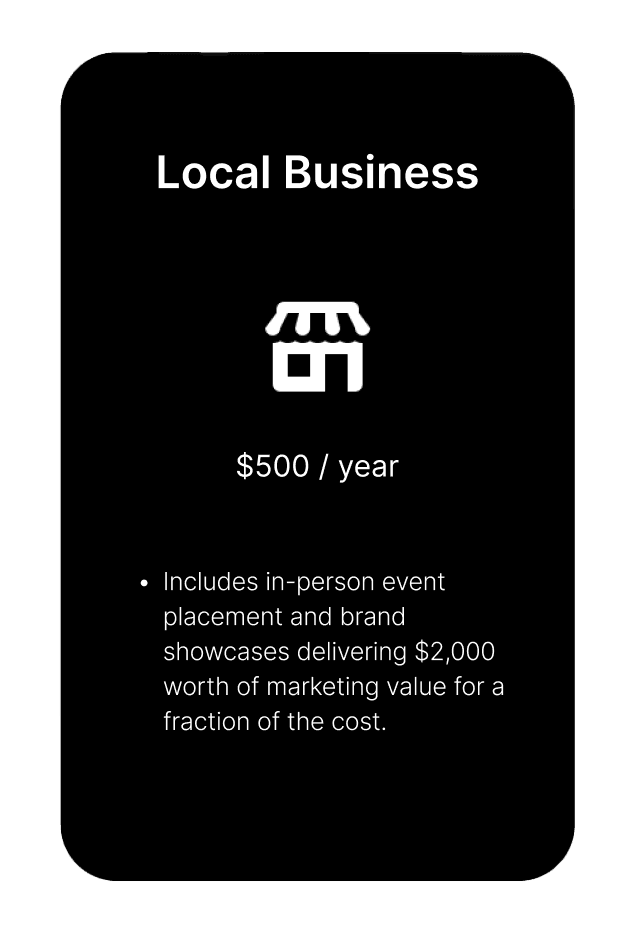 Local Business

$500 / year

• Includes in-person event placement and brand showcases delivering $2,000 worth of marketing value for a fraction of the cost.