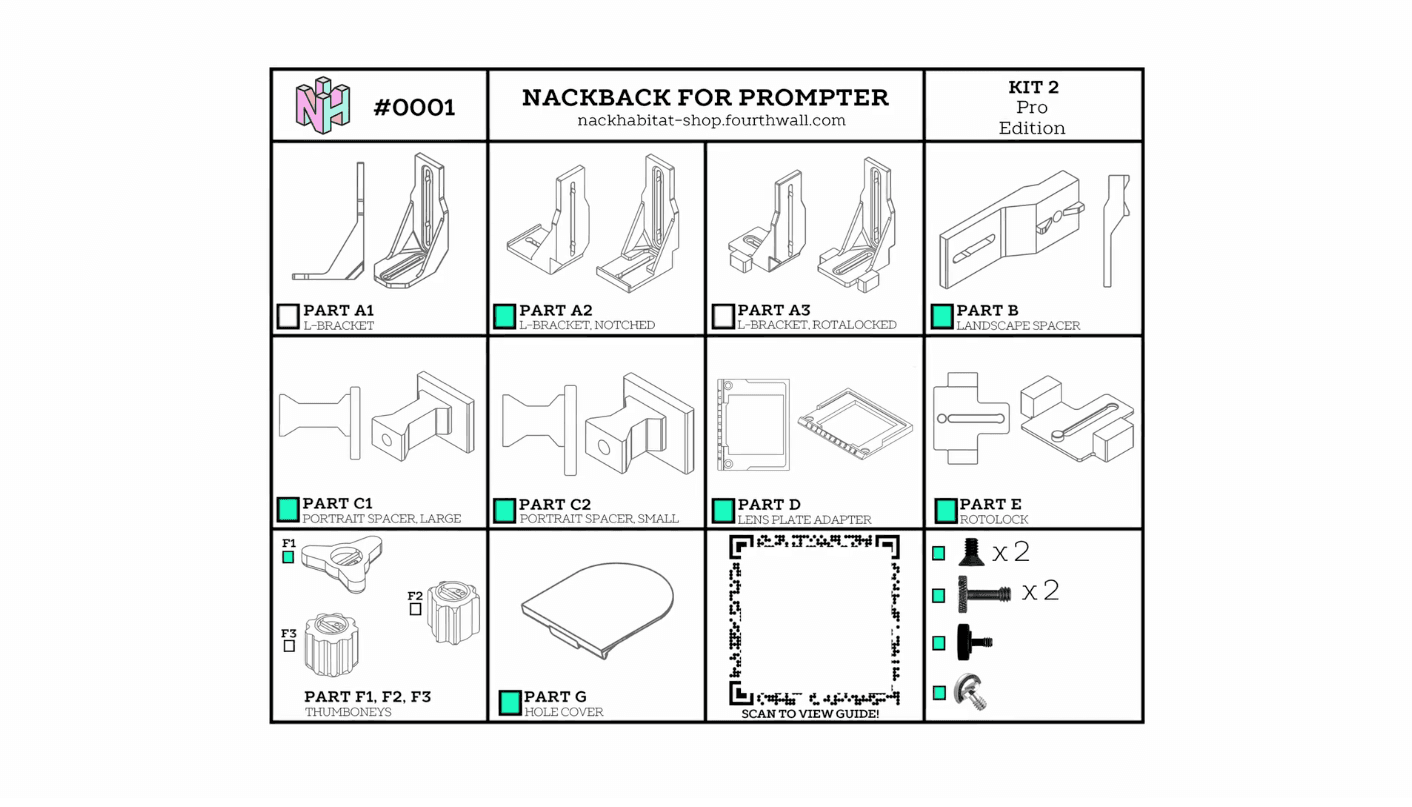 NH #0001

NACKBACK FOR PROMPTER
nackhabitat-shop.fourthwall.com

KIT 2
Pro
Edition

PART A1
L-BRACKET

PART A2
L-BRACKET, NOTCHED

PART A3
L-BRACKET, ROTALOCKED

PART B
LANDSCAPE SPACER

PART C1
PORTRAIT SPACER, LARGE

PART C2
PORTRAIT SPACER, SMALL

PART D
LENS PLATE ADAPTER

PART E
ROTOLOCK

F1
F2
F3
PART F1, F2, F3
THUMBONEYS

PART G
HOLE COVER

SCAN TO VIEW GUIDE!

x 2
x 2