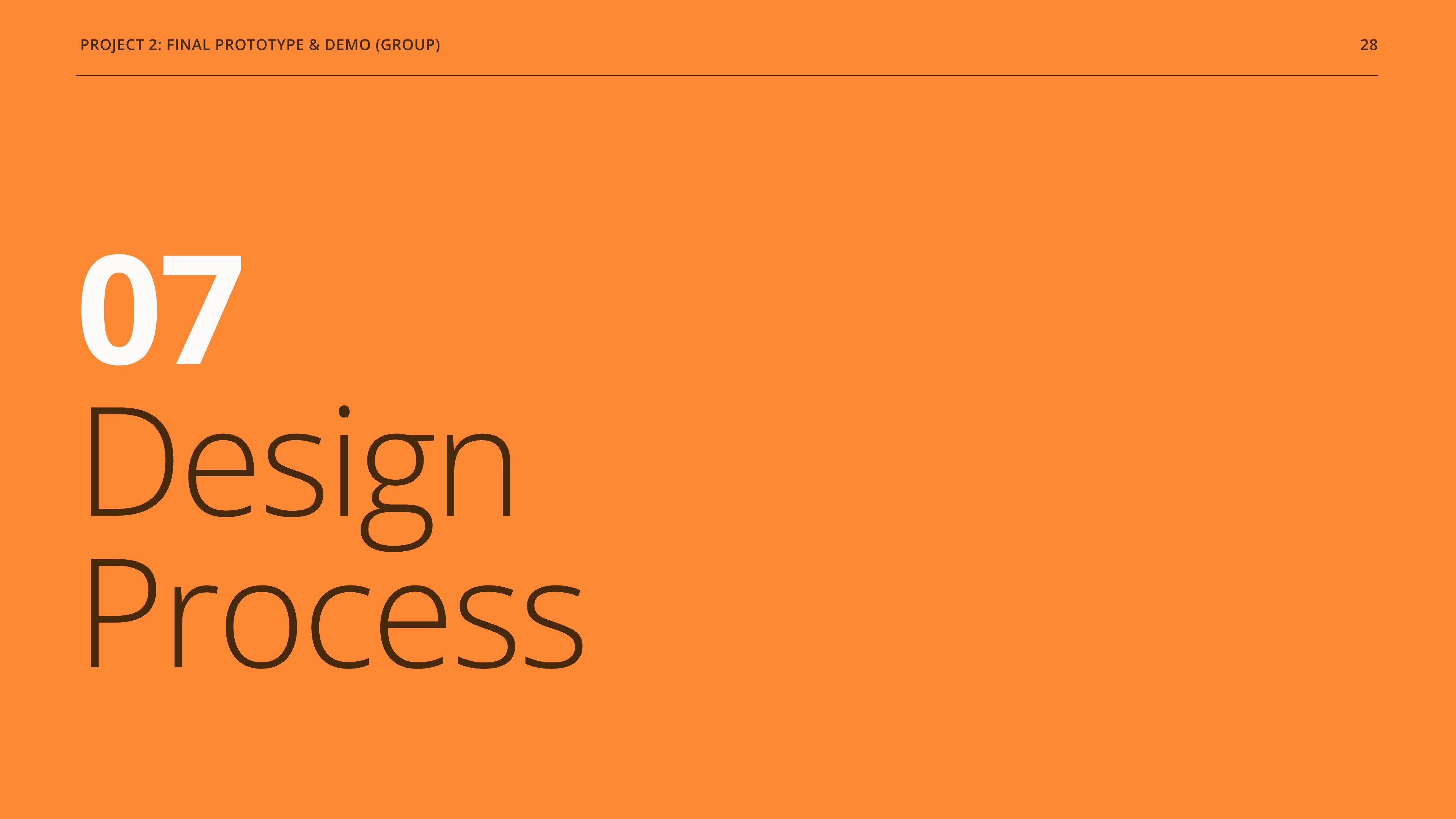 PROJECT 2: FINAL PROTOTYPE & DEMO (GROUP)
28

07

Design
Process