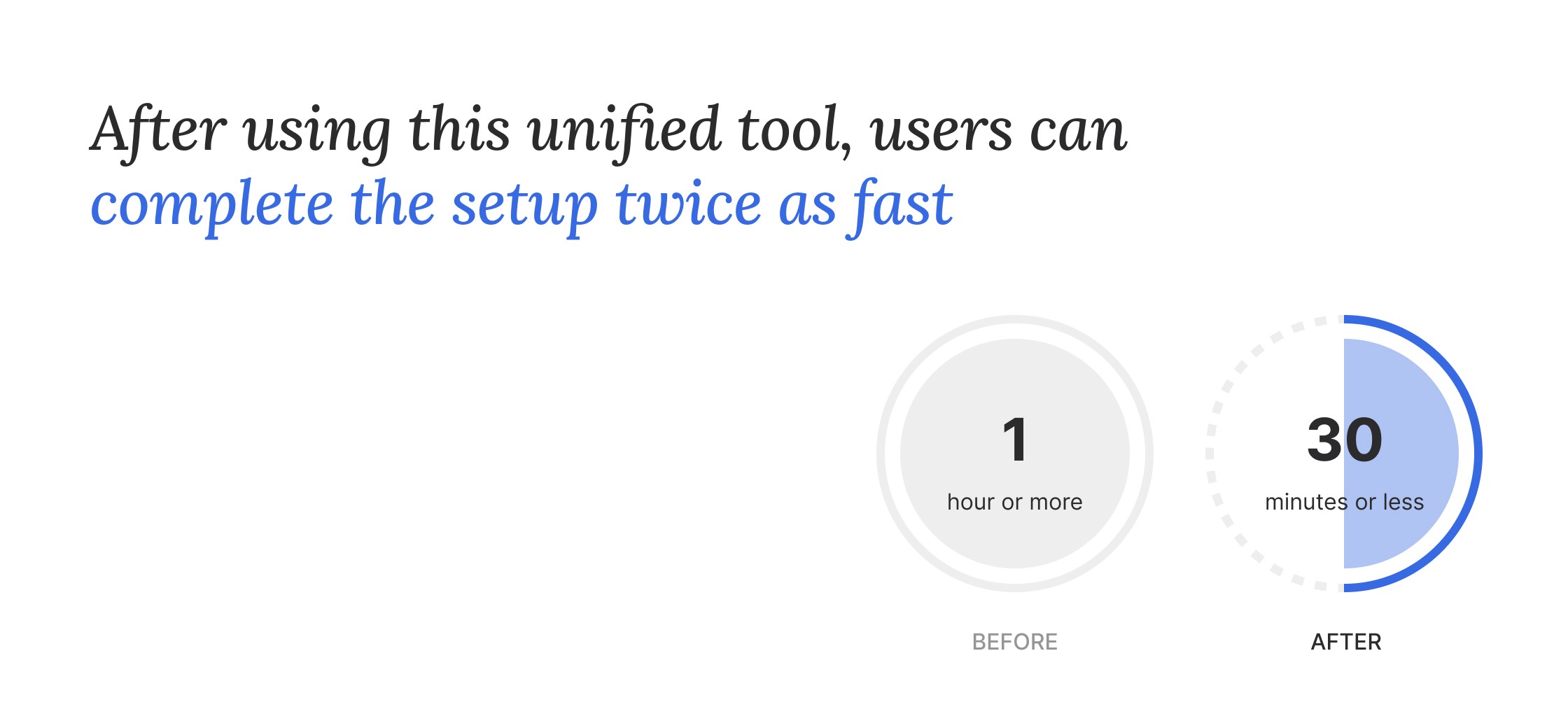 After using this unified tool, users can complete the setup twice as fast

1
hour or more

BEFORE

30
minutes or less

AFTER