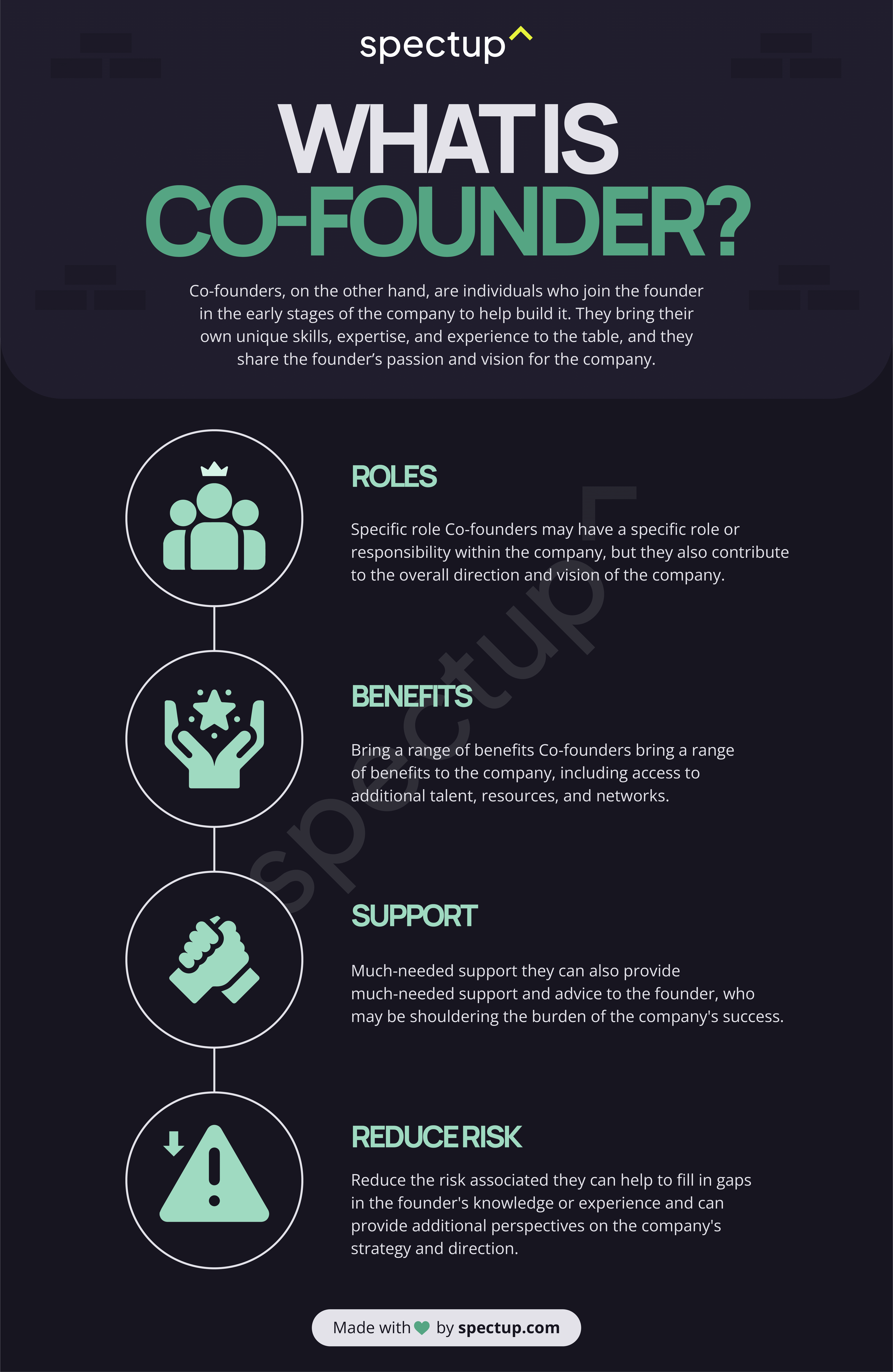 spectup

WHAT IS CO-FOUNDER?

Co-founders, on the other hand, are individuals who join the founder in the early stages of the company to help build it. They bring their own unique skills, expertise, and experience to the table, and they share the founder's passion and vision for the company.

ROLES

Specific role Co-founders may have a specific role or responsibility within the company, but they also contribute to the overall direction and vision of the company.

BENEFITS

Bring a range of benefits Co-founders bring a range of benefits to the company, including access to additional talent, resources, and networks.

SUPPORT

Much-needed support they can also provide much-needed support and advice to the founder, who may be shouldering the burden of the company's success.

REDUCE RISK

Reduce the risk associated they can help to fill in gaps in the founder's knowledge or experience and can provide additional perspectives on the company's strategy and direction.

spectup

Made with by spectup.com