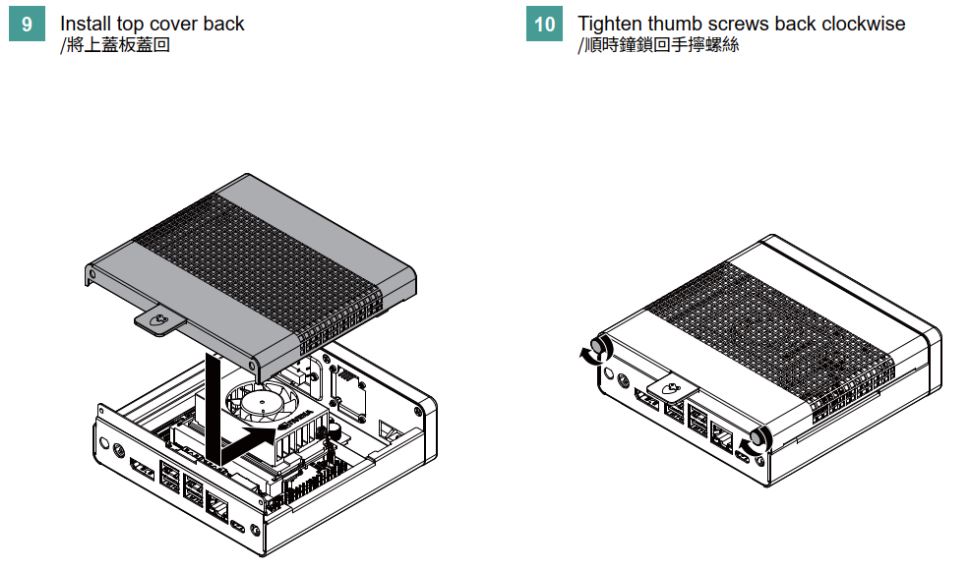 9 Install top cover back
/將上蓋板蓋回

10 Tighten thumb screws back clockwise
/順時鐘鎖回手擰螺絲