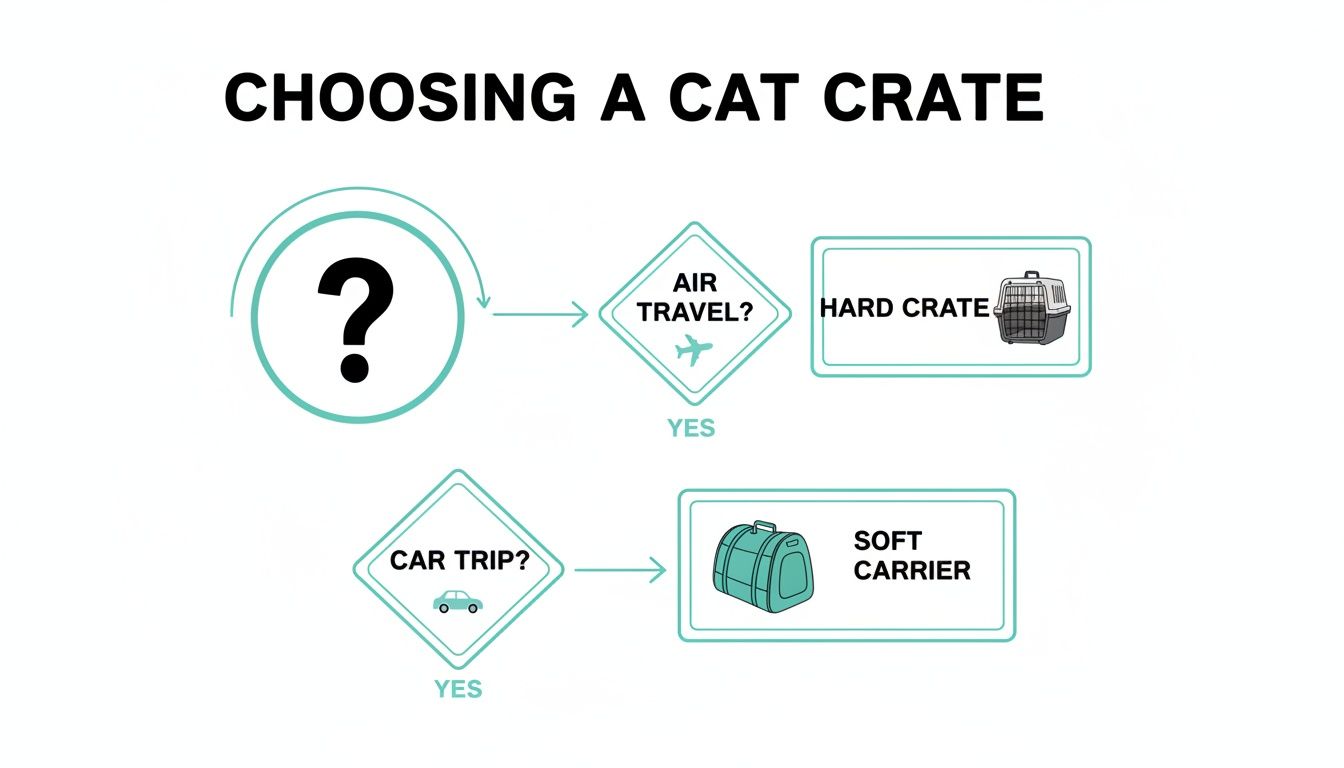 CHOOSING A CAT CRATE

?

AIR TRAVEL?

YES

HARD CRATE

CAR TRIP?

YES

SOFT CARRIER