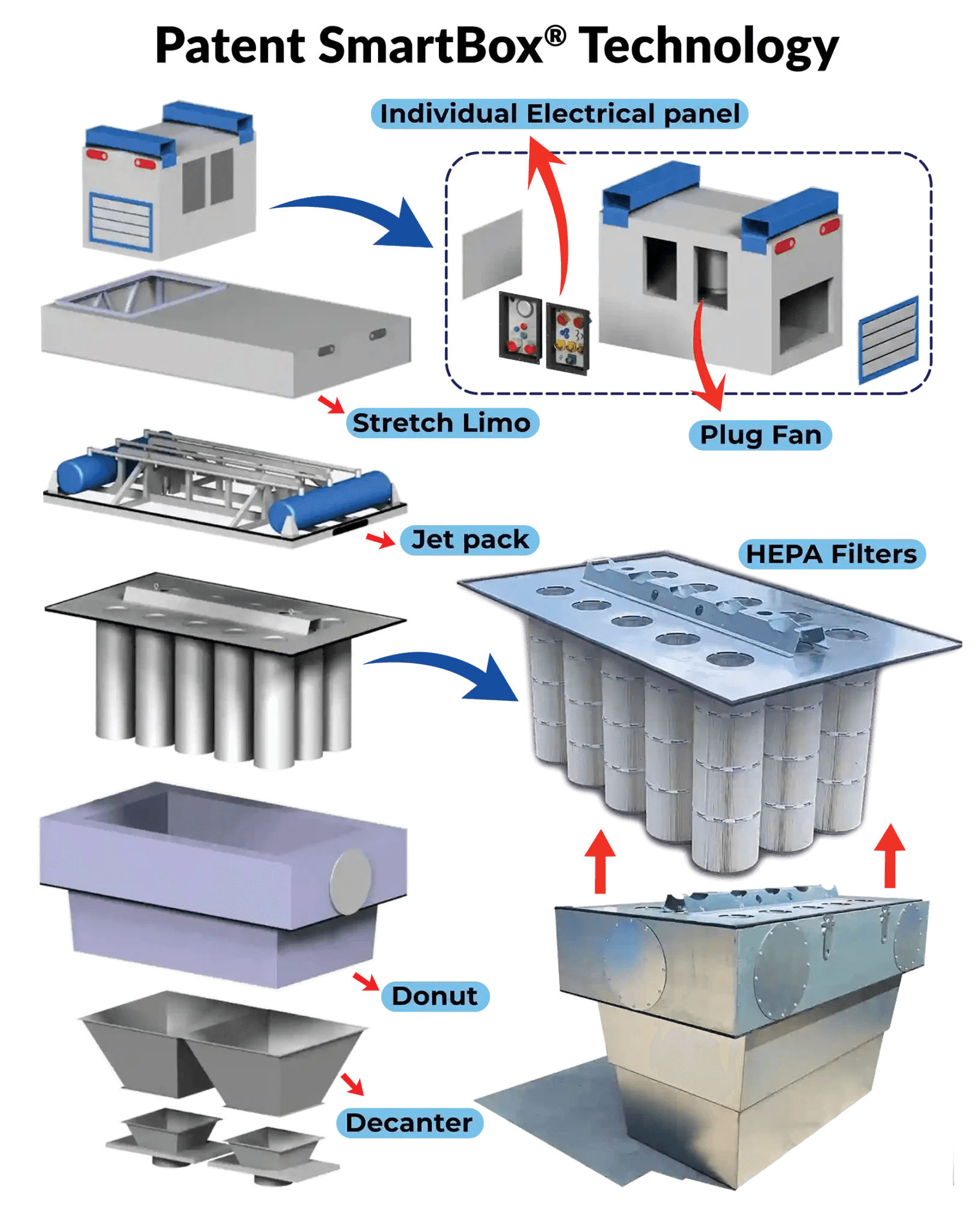 Patent SmartBox® Technology

Individual Electrical panel

Stretch Limo

Plug Fan

Jet pack

HEPA Filters

Donut

Decanter