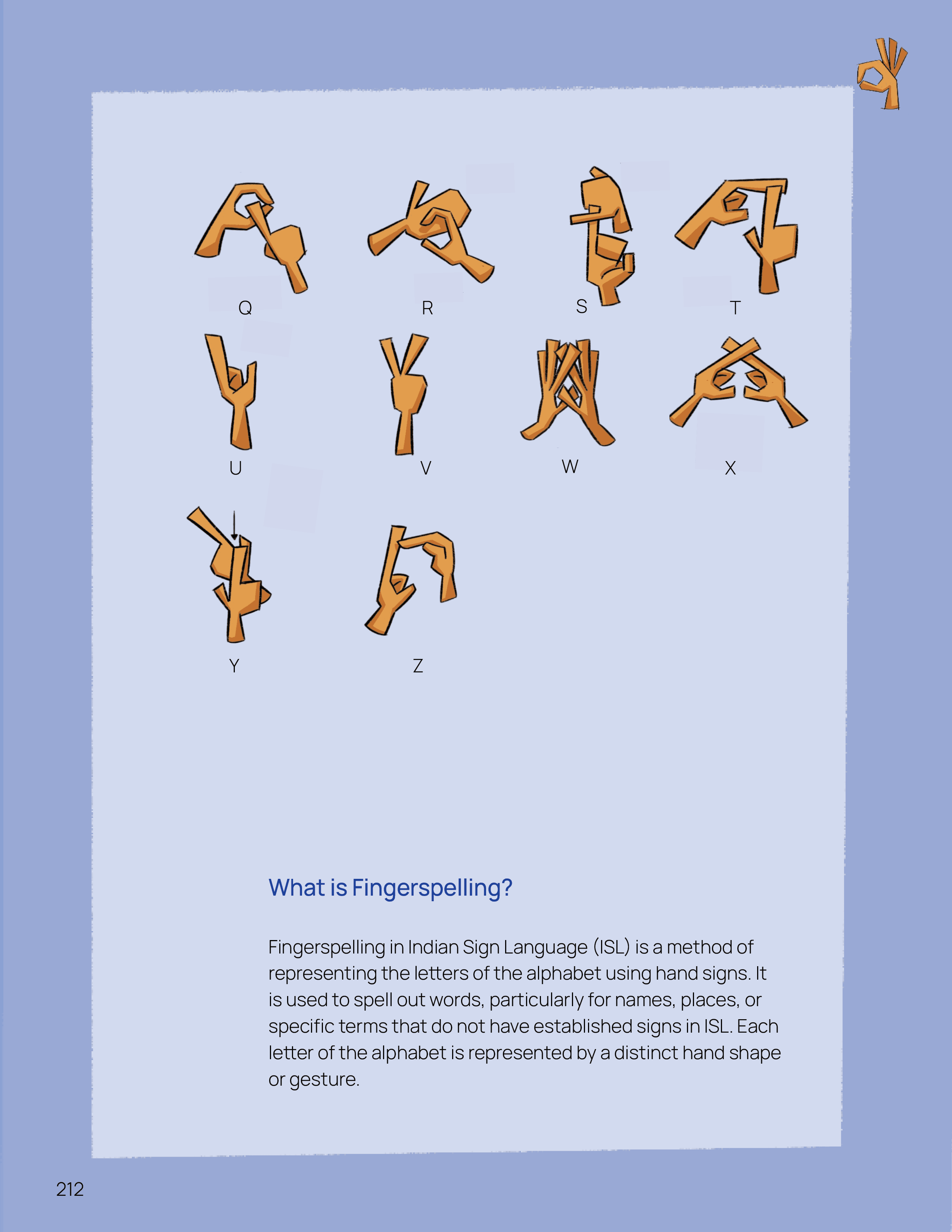 Q R S T

U V W X

Y Z

What is Fingerspelling?

Fingerspelling in Indian Sign Language (ISL) is a method of representing the letters of the alphabet using hand signs. It is used to spell out words, particularly for names, places, or specific terms that do not have established signs in ISL. Each letter of the alphabet is represented by a distinct hand shape or gesture.

212