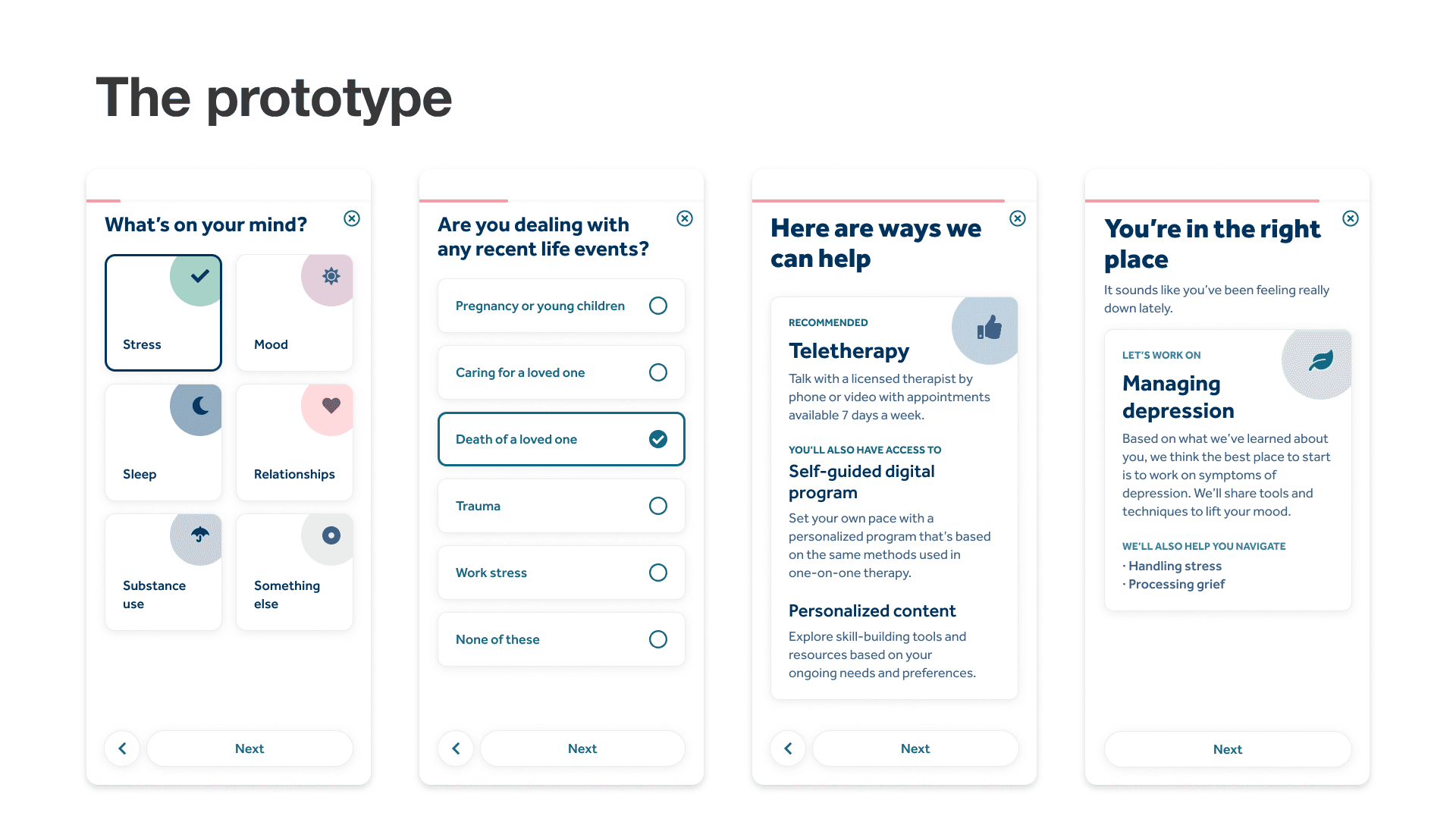 The prototype

What's on your mind?

Stress

Mood

Sleep

Relationships

Substance use

Something else

Next

Are you dealing with any recent life events?

Pregnancy or young children

Caring for a loved one

Death of a loved one

Trauma

Work stress

None of these

Next

Here are ways we can help

RECOMMENDED

Teletherapy

Talk with a licensed therapist by phone or video with appointments available 7 days a week.

YOU'LL ALSO HAVE ACCESS TO

Self-guided digital program

Set your own pace with a personalized program that's based on the same methods used in one-on-one therapy.

Personalized content

Explore skill-building tools and resources based on your ongoing needs and preferences.

Next

You're in the right place

It sounds like you've been feeling really down lately.

LET'S WORK ON

Managing depression

Based on what we've learned about you, we think the best place to start is to work on symptoms of depression. We'll share tools and techniques to lift your mood.

WE'LL ALSO HELP YOU NAVIGATE

· Handling stress
· Processing grief

Next