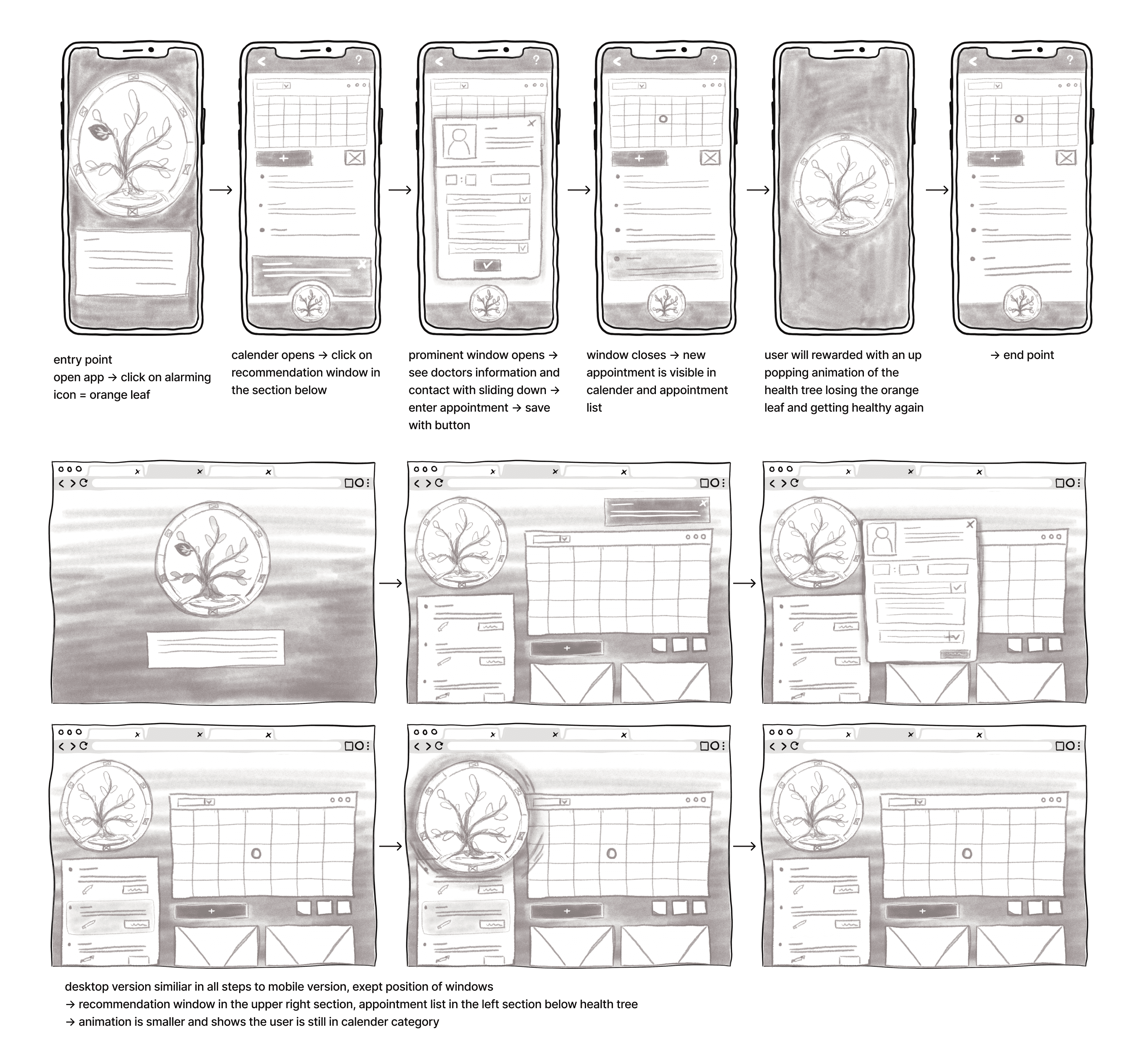 entry point
open app → click on alarming icon = orange leaf

calender opens → click on recommendation window in the section below

prominent window opens → see doctors information and contact with sliding down → enter appointment → save with button

window closes → new appointment is visible in calender and appointment list

user will rewarded with an up popping animation of the health tree losing the orange leaf and getting healthy again

→ end point

desktop version similiar in all steps to mobile version, exept position of windows
→ recommendation window in the upper right section, appointment list in the left section below health tree
→ animation is smaller and shows the user is still in calender category