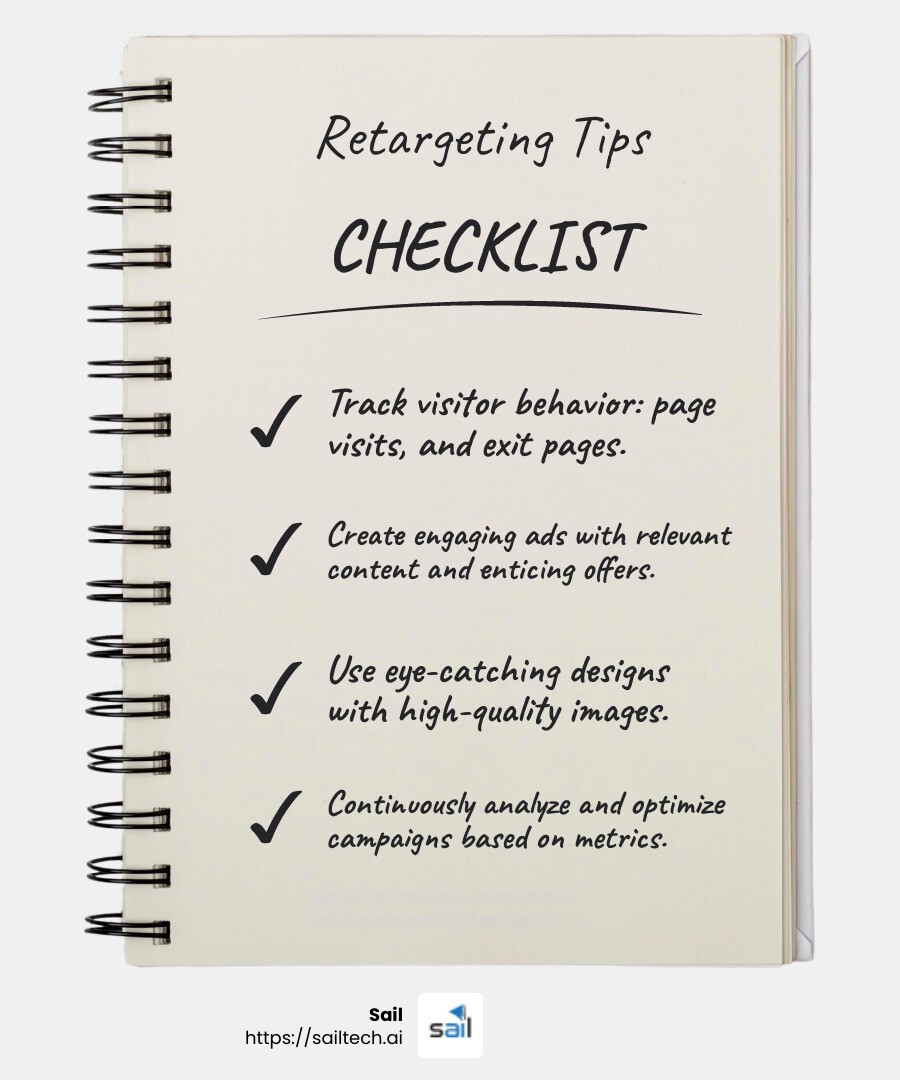 Retargeting Tips

CHECKLIST

✓ Track visitor behavior: page visits, and exit pages.

✓ Create engaging ads with relevant content and enticing offers.

✓ Use eye-catching designs with high-quality images.

✓ Continuously analyze and optimize campaigns based on metrics.

Sail
https://sailtech.ai

sail