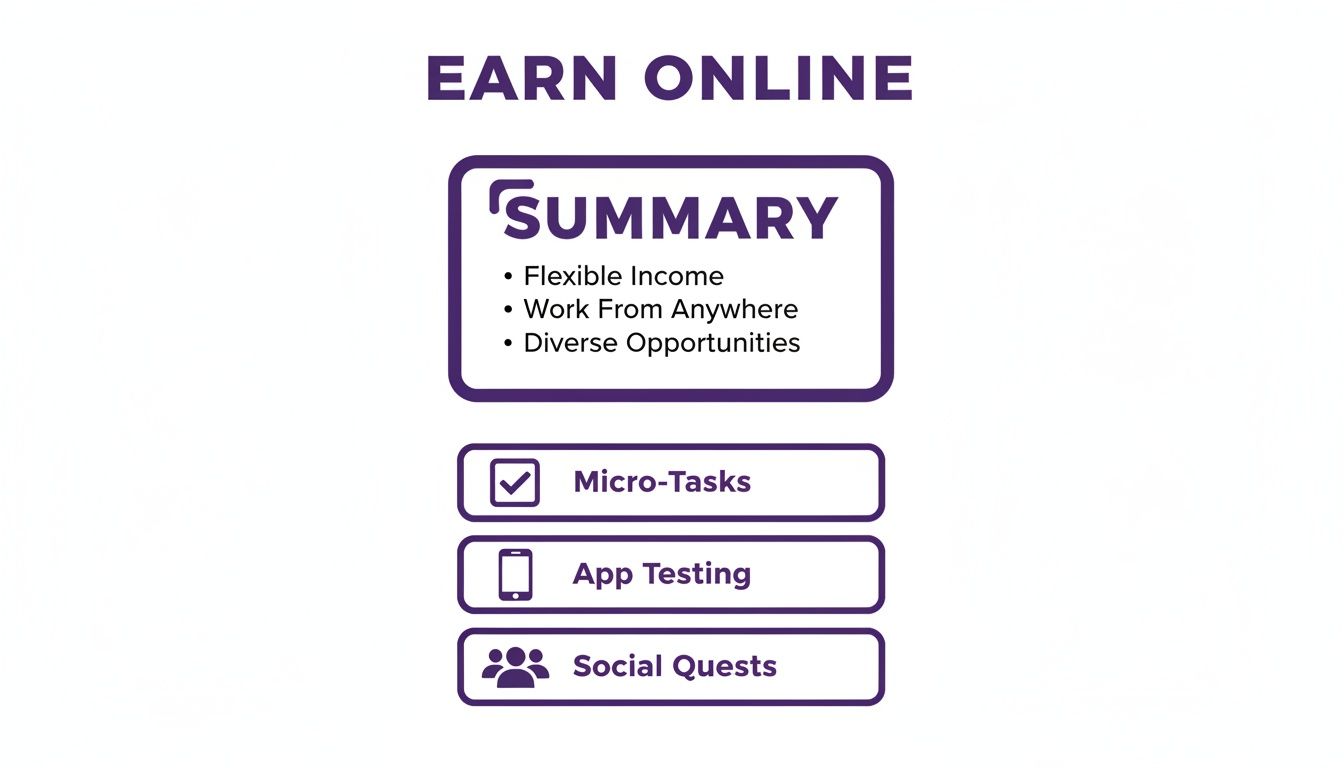 EARN ONLINE

SUMMARY

• Flexible Income
• Work From Anywhere
• Diverse Opportunities

Micro-Tasks

App Testing

Social Quests