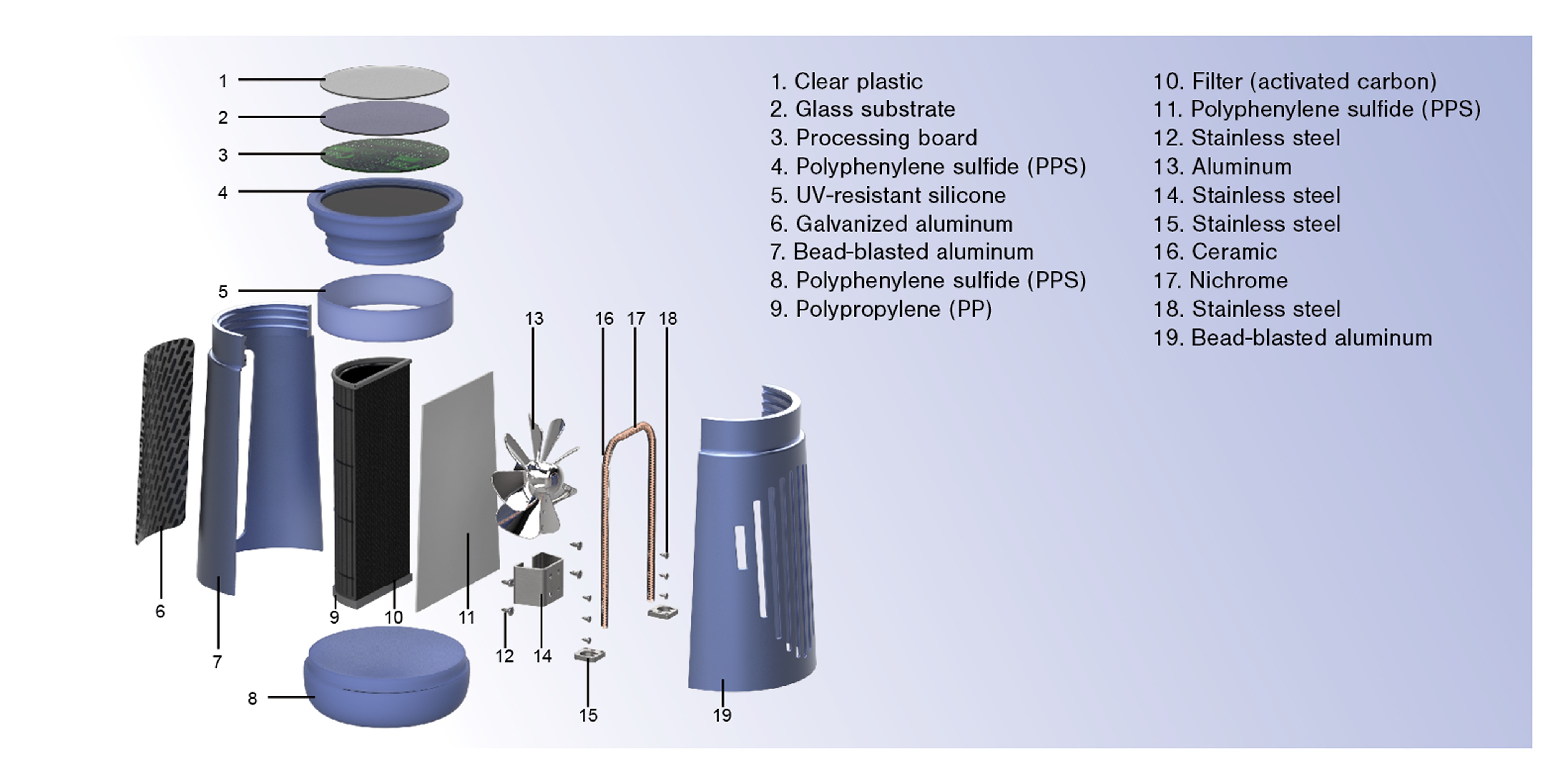 1
2
3
4
5
13 16 17 18
6
7
9 10 11
12 14
8
15
19

1. Clear plastic
2. Glass substrate
3. Processing board
4. Polyphenylene sulfide (PPS)
5. UV-resistant silicone
6. Galvanized aluminum
7. Bead-blasted aluminum
8. Polyphenylene sulfide (PPS)
9. Polypropylene (PP)

10. Filter (activated carbon)
11. Polyphenylene sulfide (PPS)
12. Stainless steel
13. Aluminum
14. Stainless steel
15. Stainless steel
16. Ceramic
17. Nichrome
18. Stainless steel
19. Bead-blasted aluminum